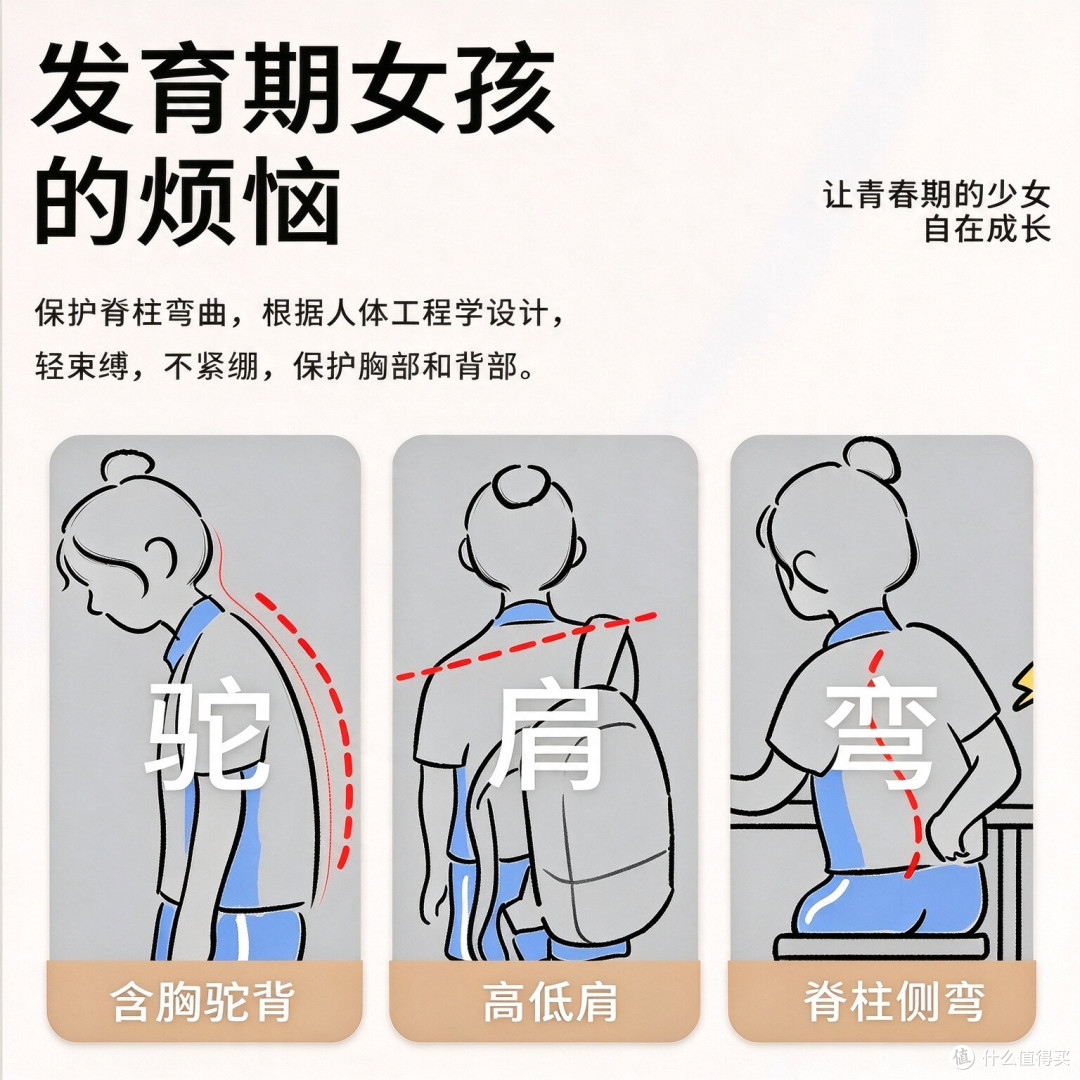 发育期女孩的烦恼

让青春期的少女
自在成长

保护脊柱弯曲，根据人体工程学设计，轻束缚，不紧绷，保护胸部和背部。

驼

含胸驼背

肩

高低肩

弯

脊柱侧弯

值 什么值得买