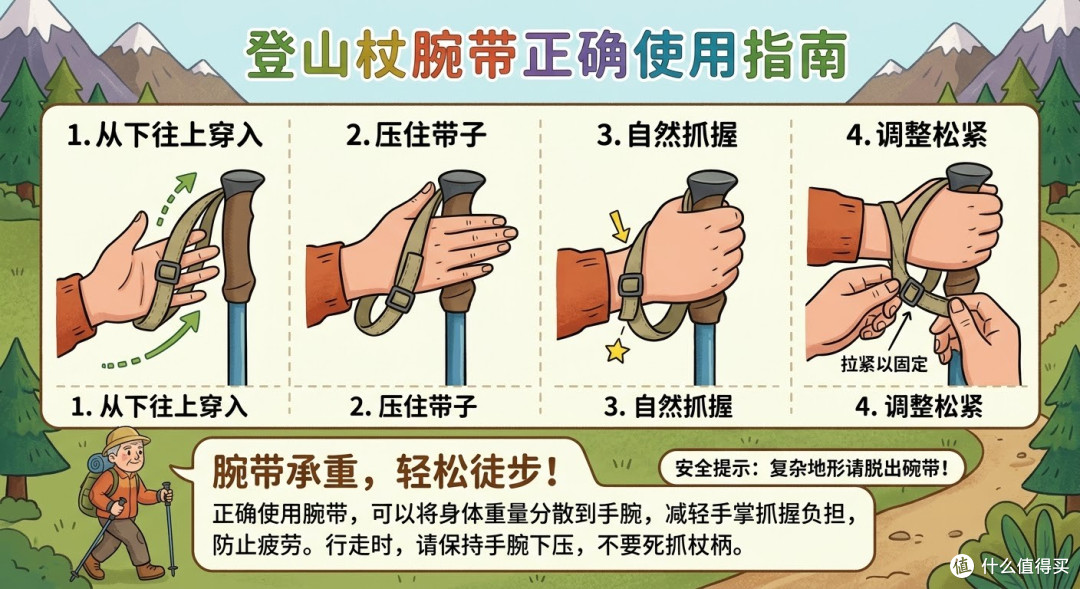 登山杖腕带正确使用指南

1. 从下往上穿入

2. 压住带子

3. 自然抓握

4. 调整松紧

拉紧以固定

1. 从下往上穿入

2. 压住带子

3. 自然抓握

4. 调整松紧

腕带承重，轻松徒步！

安全提示：复杂地形请脱出碗带！

正确使用腕带，可以将身体重量分散到手腕，减轻手掌抓握负担，防止疲劳。行走时，请保持手腕下压，不要死抓杖柄。

值 什么值得买