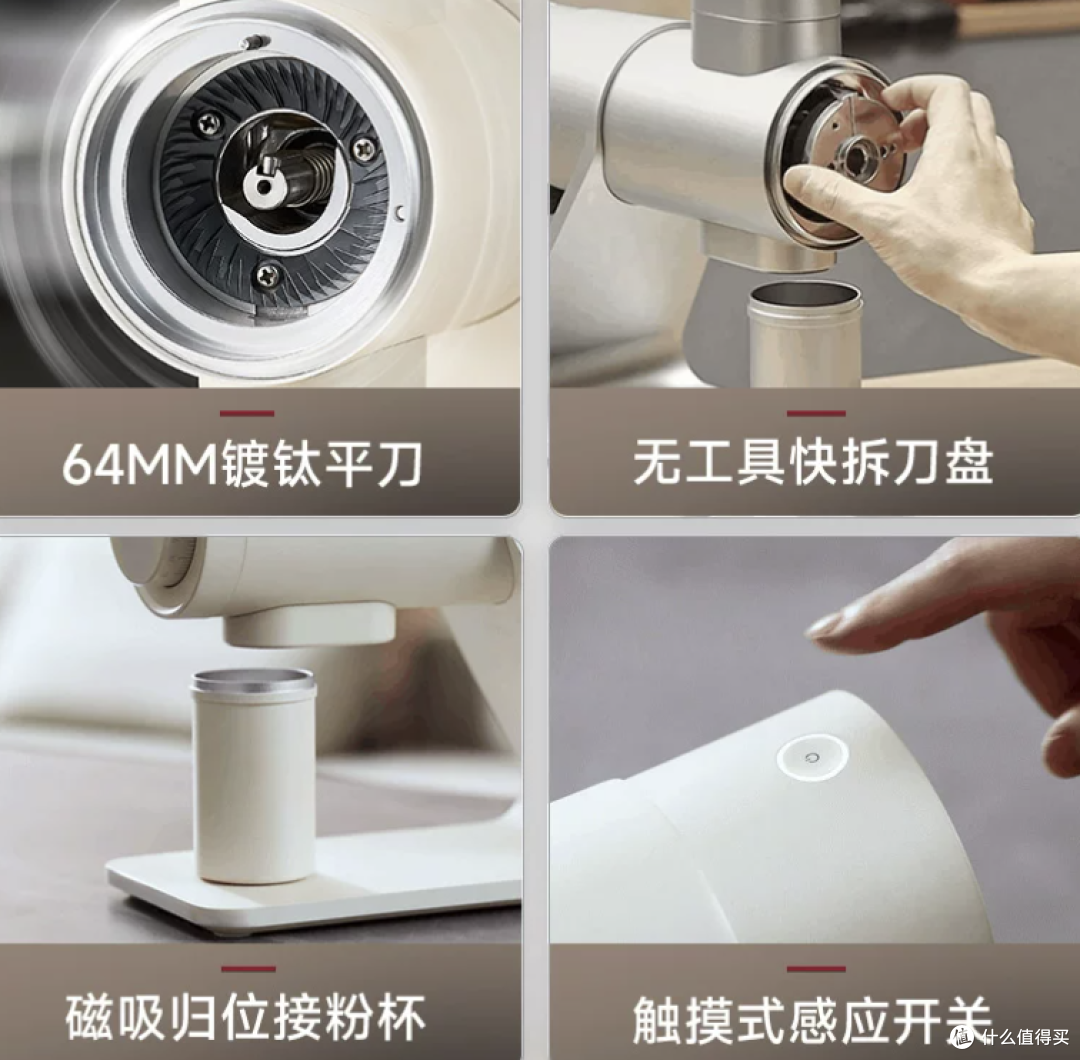 64MM镀钛平刀

无工具快拆刀盘

磁吸归位接粉杯

触摸式感应开关