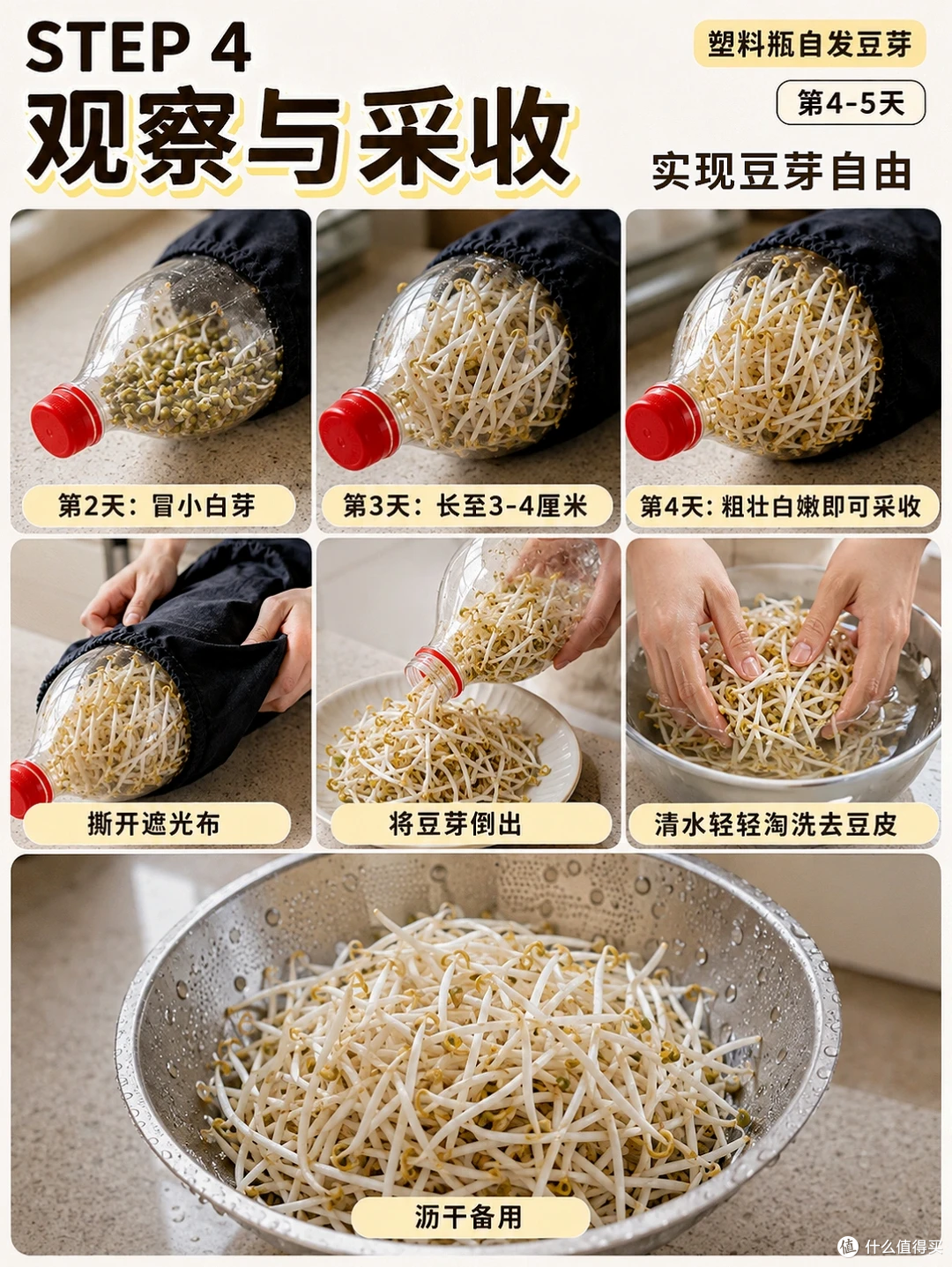 STEP 4
观察与采收

塑料瓶自发豆芽
第4-5天
实现豆芽自由

第2天：冒小白芽

第3天：长至3-4厘米

第4天：粗壮白嫩即可采收

撕开遮光布

将豆芽倒出

清水轻轻淘洗去豆皮

沥干备用

值 什么值得买