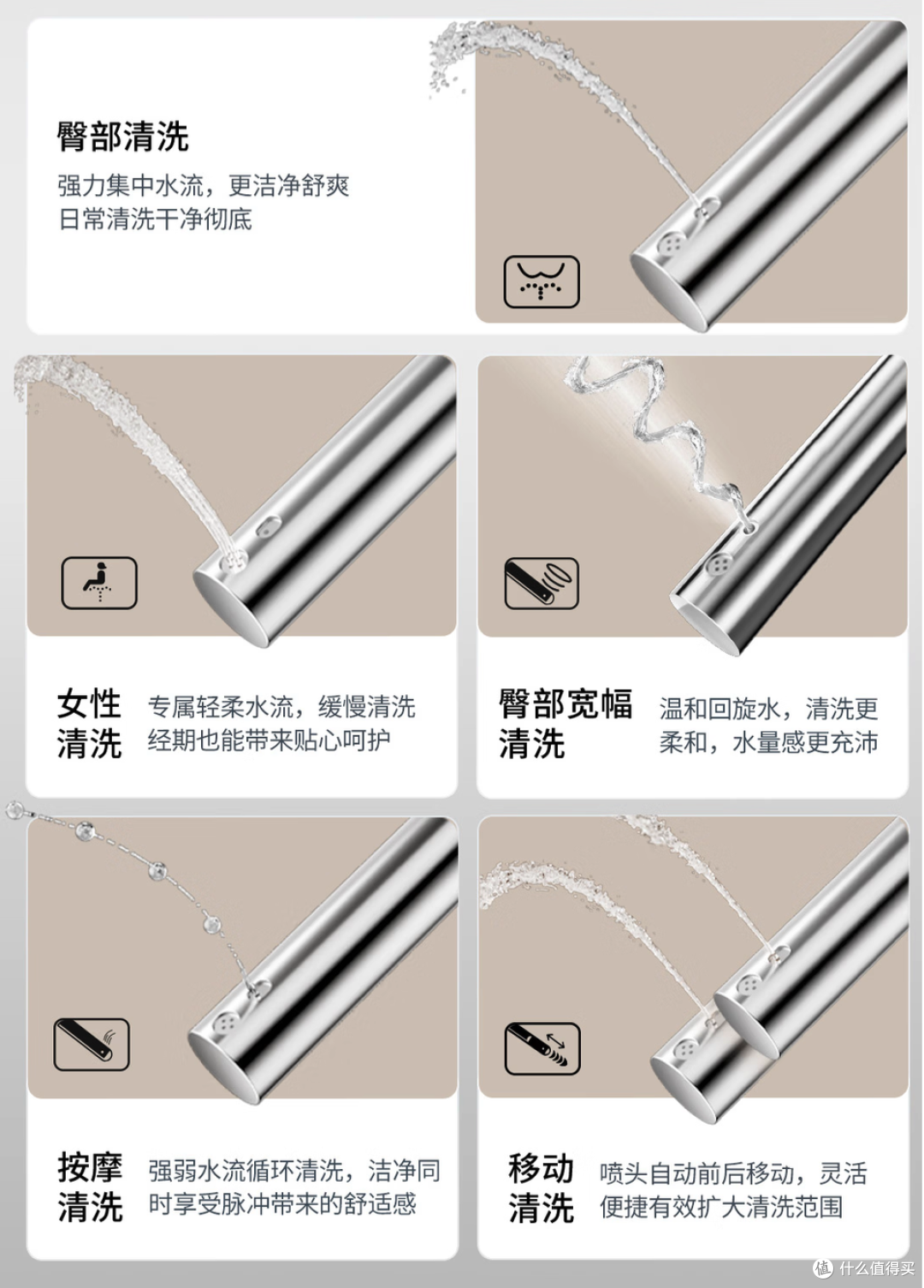 臀部清洗
强力集中水流，更洁净舒爽
日常清洗干净彻底

女性清洗
专属轻柔水流，缓慢清洗
经期也能带来贴心呵护

臀部宽幅清洗
温和回旋水，清洗更柔和，水量感更充沛

按摩清洗
强弱水流循环清洗，洁净同时享受脉冲带来的舒适感

移动清洗
喷头自动前后移动，灵活便捷有效扩大清洗范围

值 什么值得买