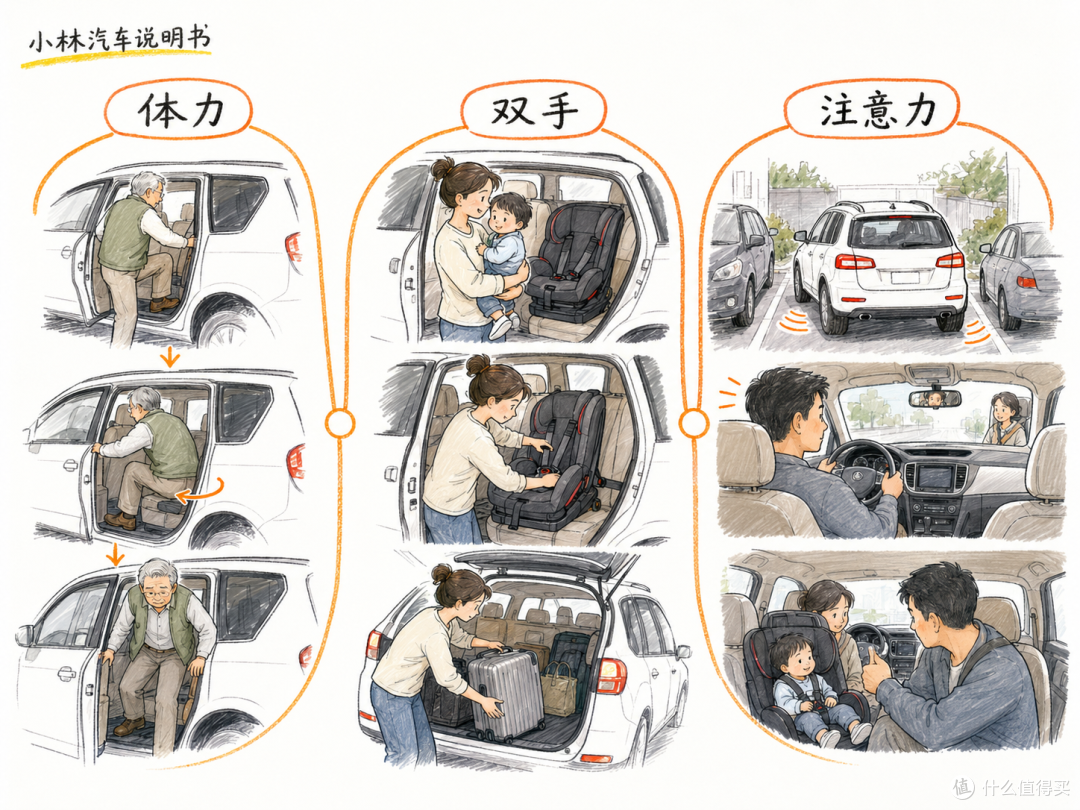 小林汽车说明书

体力

双手

注意力

值 什么值得买