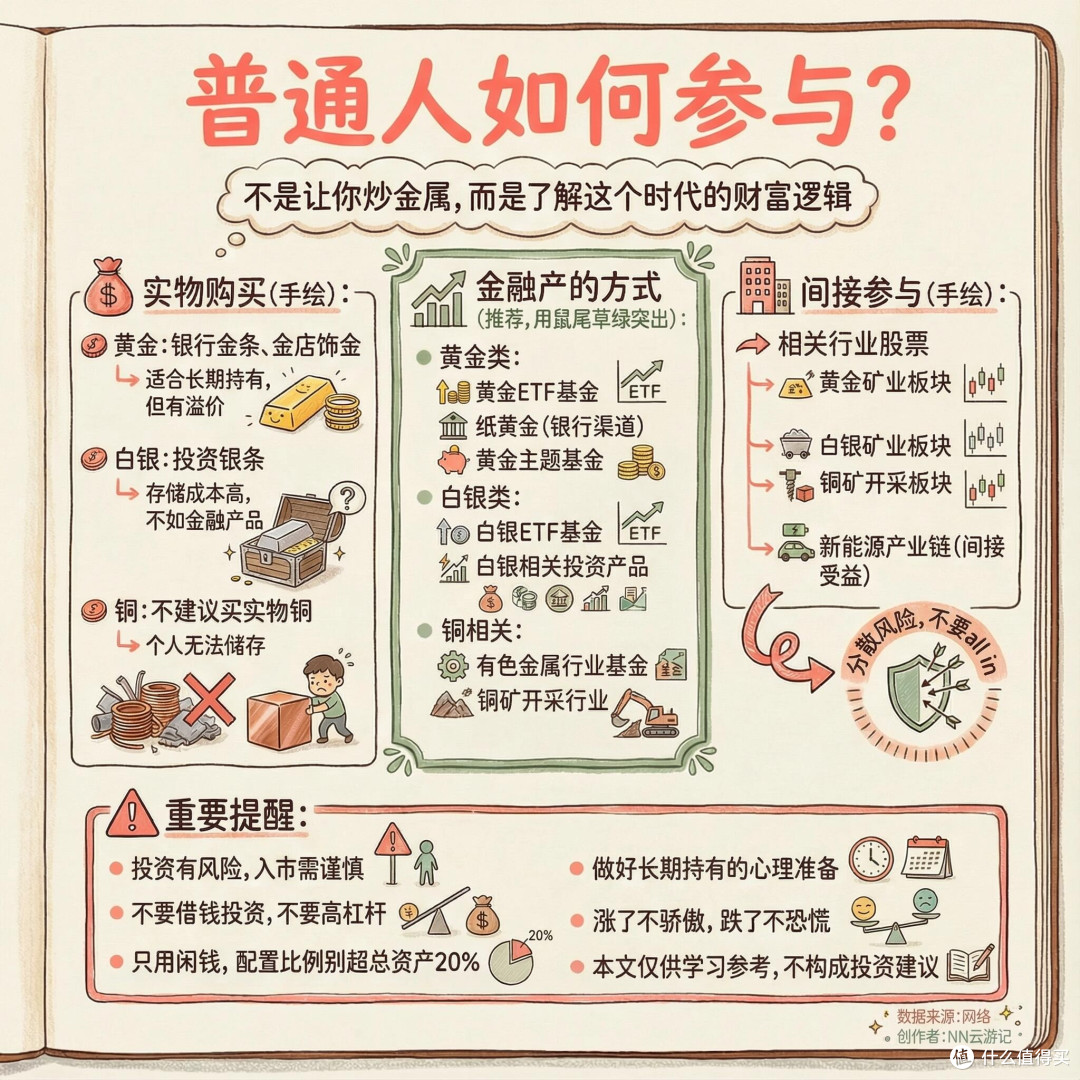 普通人如何参与?

不是让你炒金属,而是了解这个时代的财富逻辑

实物购买(手绘):

黄金:银行金条、金店饰金
适合长期持有,但有溢价

白银:投资银条
存储成本高,不如金融产品

铜:不建议买实物铜
个人无法储存

金融产的方式
(推荐,用鼠尾草绿突出):

黄金类:
黄金ETF基金 ETF
纸黄金(银行渠道)
黄金主题基金

白银类:
白银ETF基金 ETF
白银相关投资产品

铜相关:
有色金属行业基金
铜矿开采行业

间接参与(手绘):

相关行业股票
黄金矿业板块
白银矿业板块
铜矿开采板块
新能源产业链(间接受益)

分散风险,不要all in

重要提醒:

投资有风险,入市需谨慎
不要借钱投资,不要高杠杆
只用闲钱,配置比例别超总资产20%
20%
做好长期持有的心理准备
涨了不骄傲,跌了不恐慌
本文仅供学习参考,不构成投资建议

数据来源:网络
创作者:NN云游记