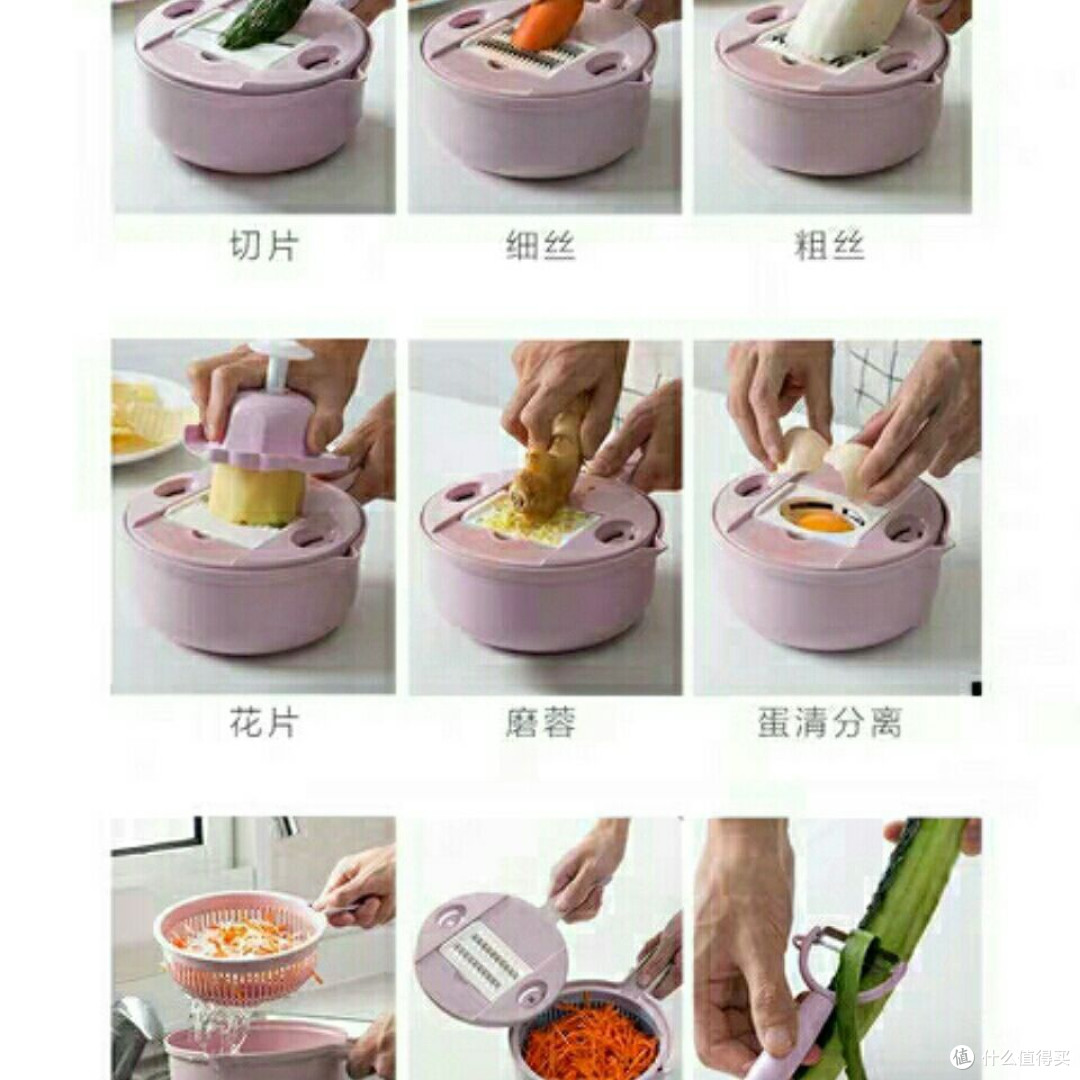 切片

细丝

粗丝

花片

磨蓉

蛋清分离

值 什么值得买