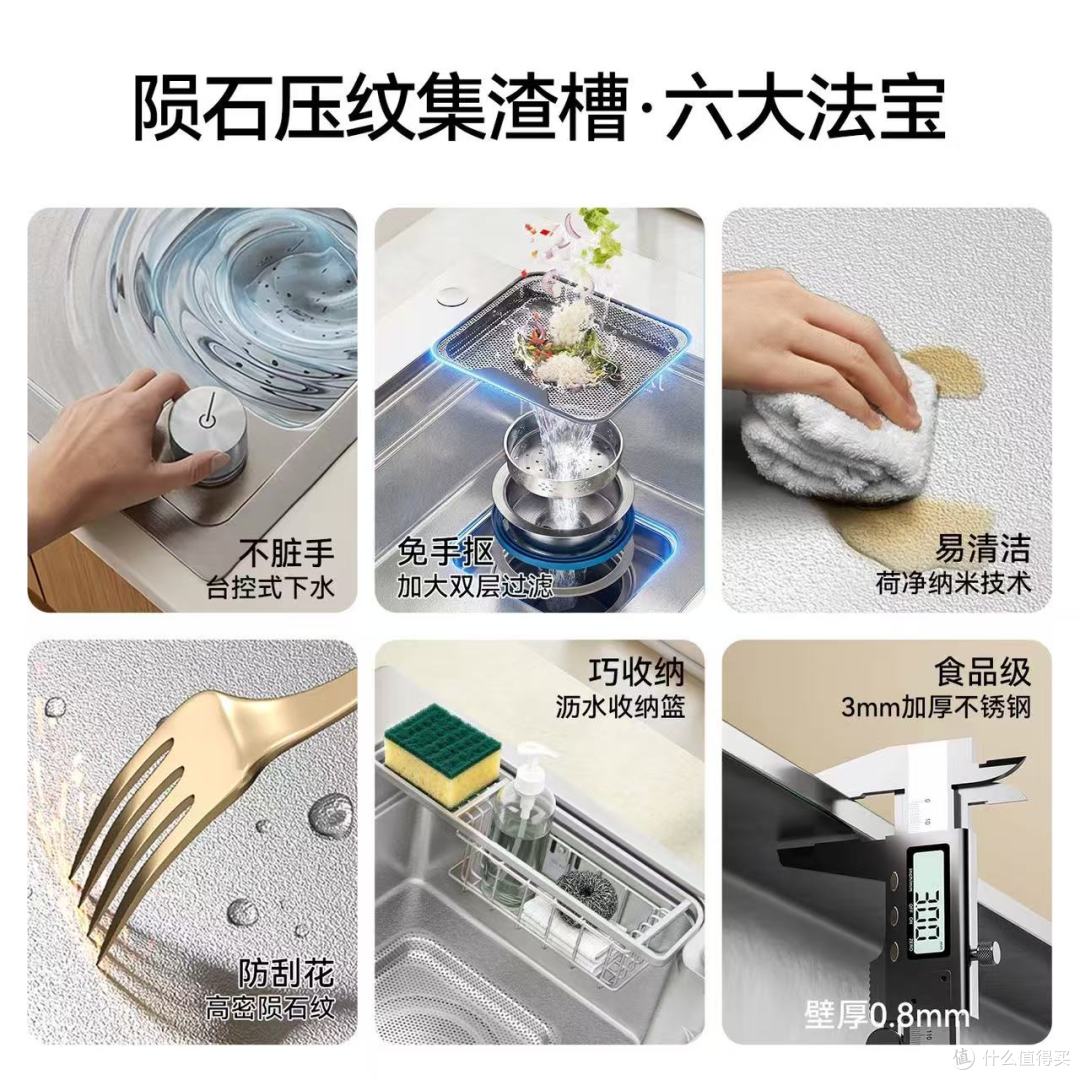 陨石压纹集渣槽·六大法宝

不脏手
台控式下水

免手抠
加大双层过滤

易清洁
荷净纳米技术

防刮花
高密陨石纹

巧收纳
沥水收纳篮

食品级
3mm加厚不锈钢

3.00

壁厚0.8mm

值 什么值得买