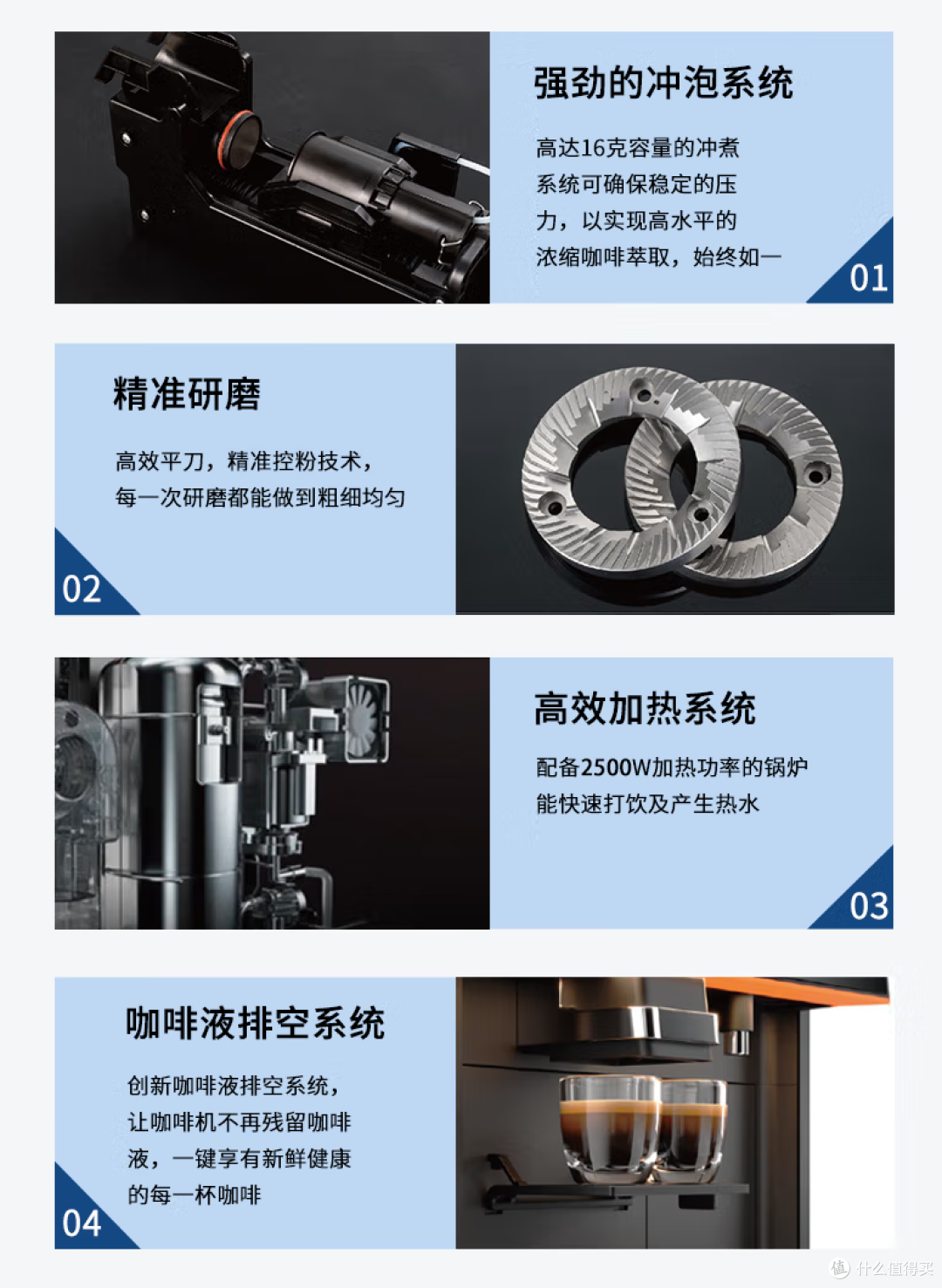 强劲的冲泡系统

高达16克容量的冲煮系统可确保稳定的压力，以实现高水平的浓缩咖啡萃取，始终如一

01

精准研磨

高效平刀，精准控粉技术，每一次研磨都能做到粗细均匀

02

高效加热系统

配备2500W加热功率的锅炉能快速打饮及产生热水

03

咖啡液排空系统

创新咖啡液排空系统，让咖啡机不再残留咖啡液，一键享有新鲜健康的每一杯咖啡

04

值 什么值得买