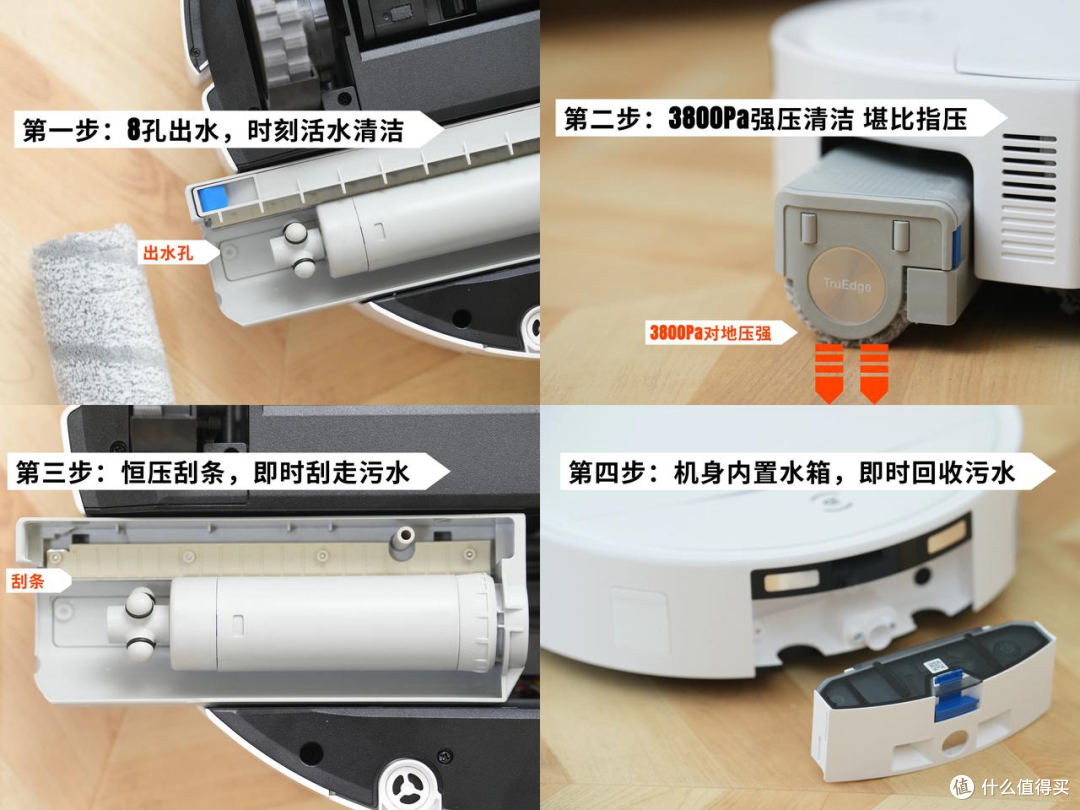 第一步：8孔出水，时刻活水清洁

出水孔

第二步：3800Pa强压清洁 堪比指压

TruEdge

3800Pa对地压强

第三步：恒压刮条，即时刮走污水

刮条

第四步：机身内置水箱，即时回收污水

值 什么值得买