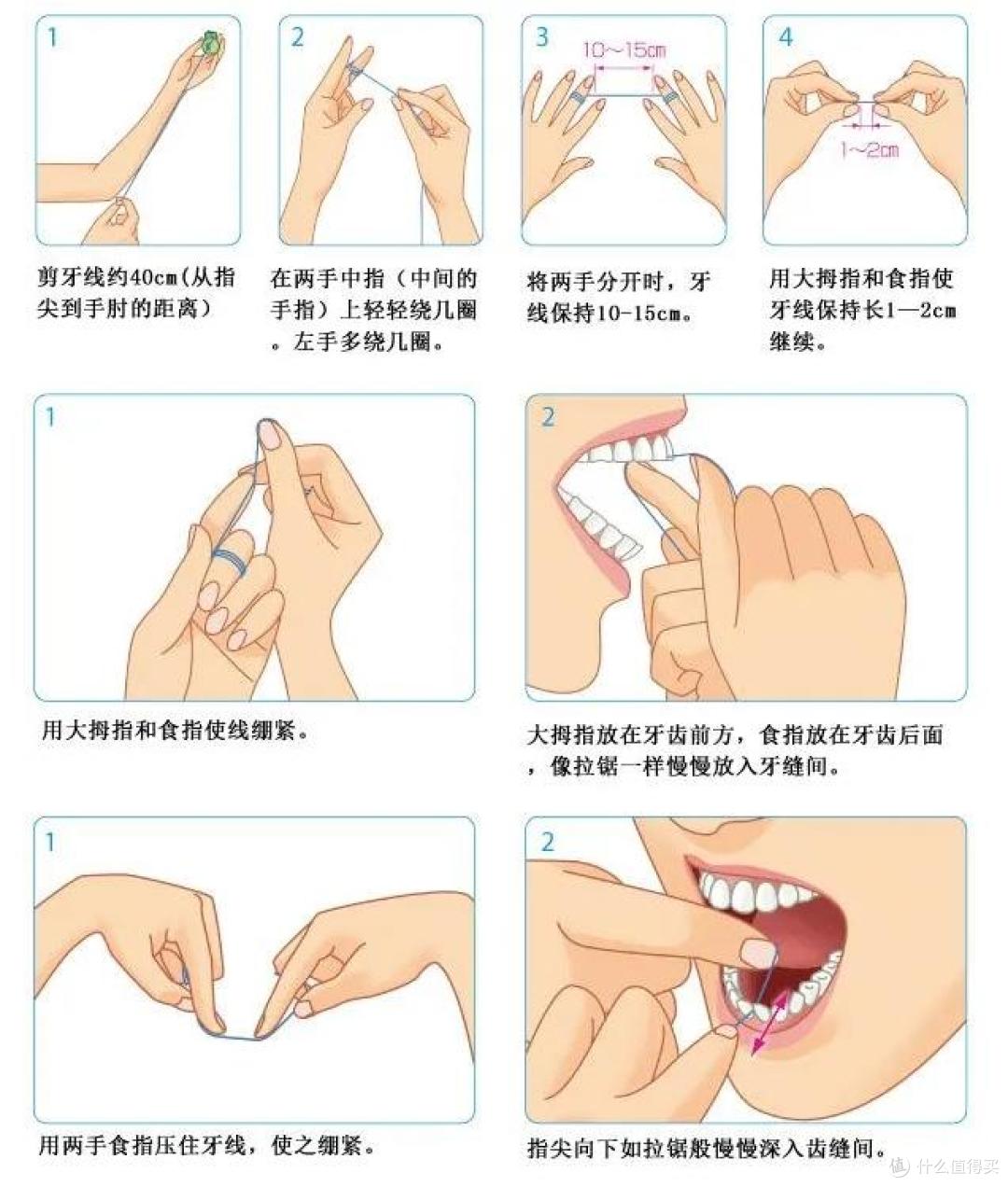 1

剪牙线约40cm(从指尖到手肘的距离)

2

在两手中指（中间的手指）上轻轻绕几圈。左手多绕几圈。

3

10～15cm

将两手分开时，牙线保持10-15cm。

4

1～2cm

用大拇指和食指使牙线保持长1—2cm继续。

1

用大拇指和食指使线绷紧。

2

大拇指放在牙齿前方，食指放在牙齿后面，像拉锯一样慢慢放入牙缝间。

1

用两手食指压住牙线，使之绷紧。

2

指尖向下如拉锯般慢慢深入齿缝间。

值 什么值得买