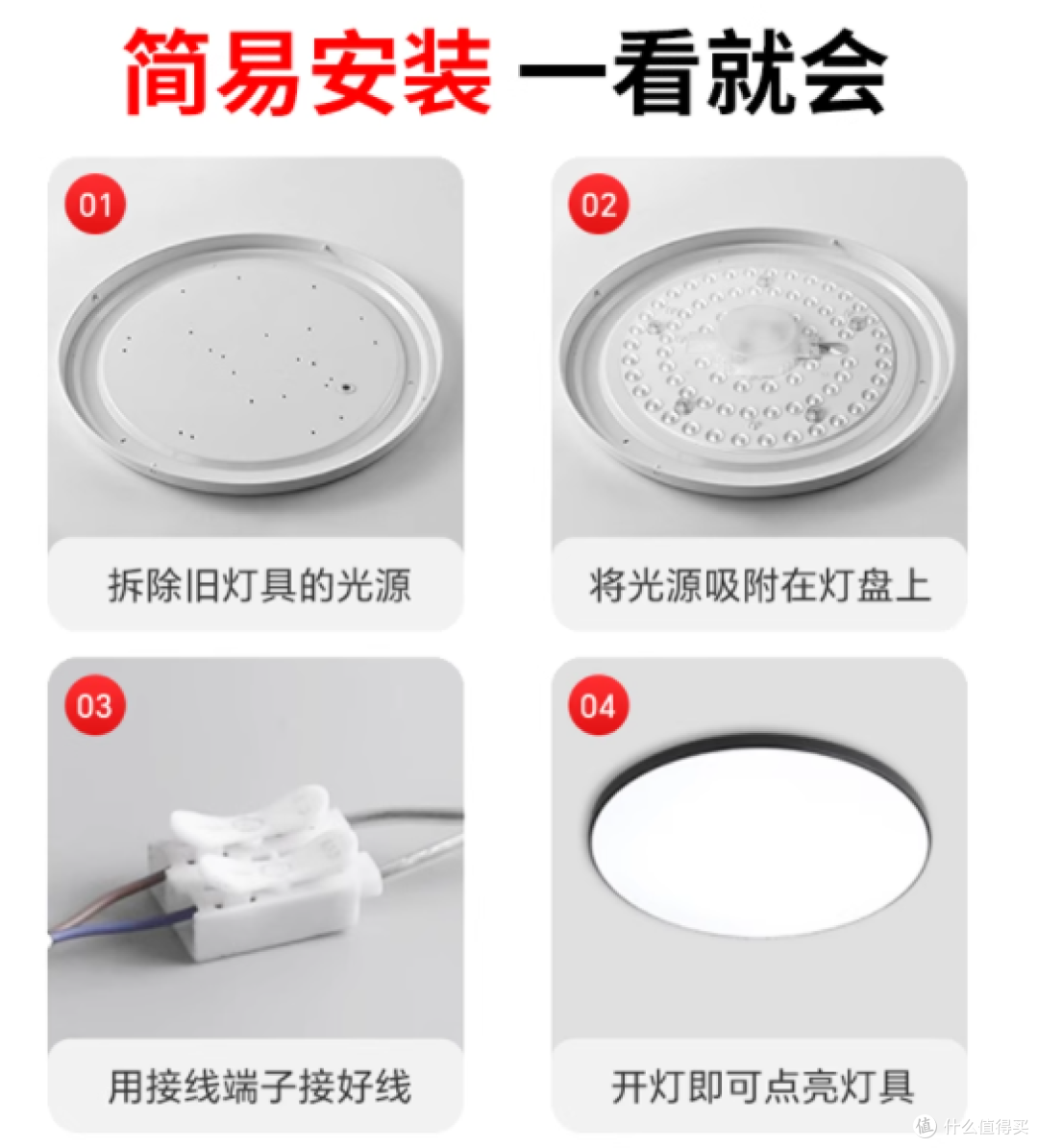 简易安装 一看就会

01

拆除旧灯具的光源

02

将光源吸附在灯盘上

03

用接线端子接好线

04

开灯即可点亮灯具

值 什么值得买