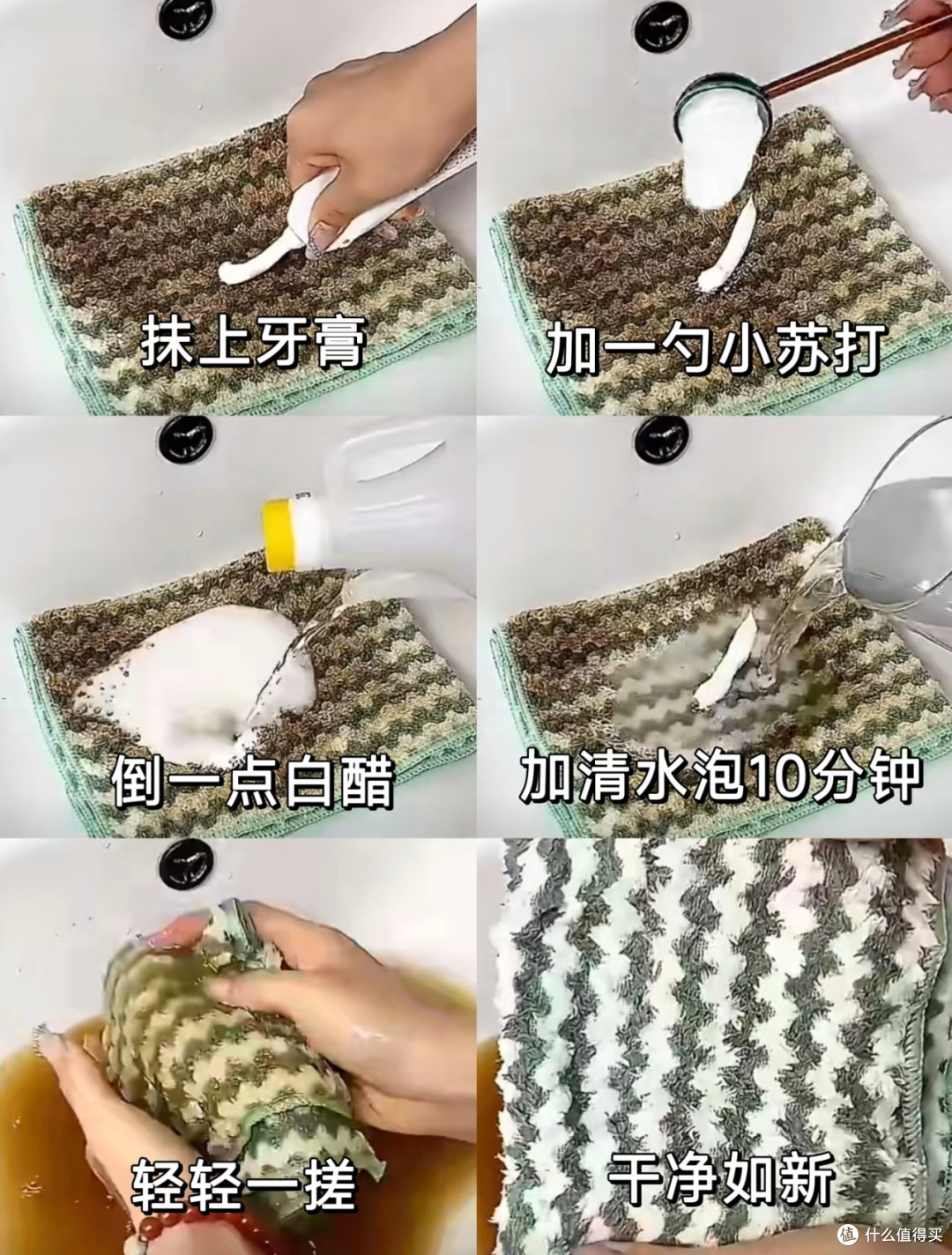 抹上牙膏

加一勺小苏打

倒一点白醋

加清水泡10分钟

轻轻一搓

干净如新

值 什么值得买