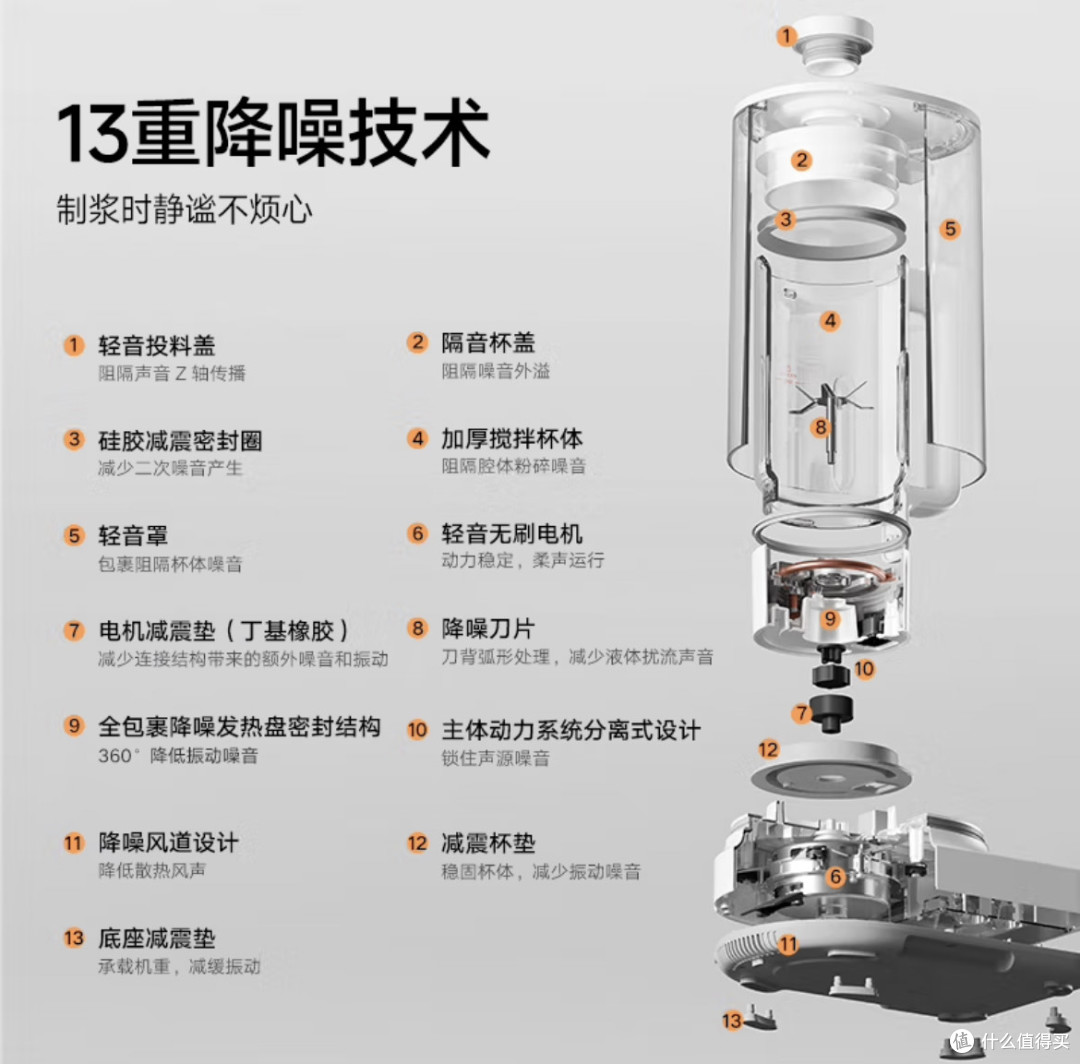 13重降噪技术

制浆时静谧不烦心

1 轻音投料盖
阻隔声音 Z 轴传播

2 隔音杯盖
阻隔噪音外溢

3 硅胶减震密封圈
减少二次噪音产生

4 加厚搅拌杯体
阻隔腔体粉碎噪音

5 轻音罩
包裹阻隔杯体噪音

6 轻音无刷电机
动力稳定，柔声运行

7 电机减震垫（丁基橡胶）
减少连接结构带来的额外噪音和振动

8 降噪刀片
刀背弧形处理，减少液体扰流声音

9 全包裹降噪发热盘密封结构
360° 降低振动噪音

10 主体动力系统分离式设计
锁住声源噪音

11 降噪风道设计
降低散热风声

12 减震杯垫
稳固杯体，减少振动噪音

13 底座减震垫
承载机重，减缓振动

1
2
3
5
4
8
9
10
7
12
6
11
13