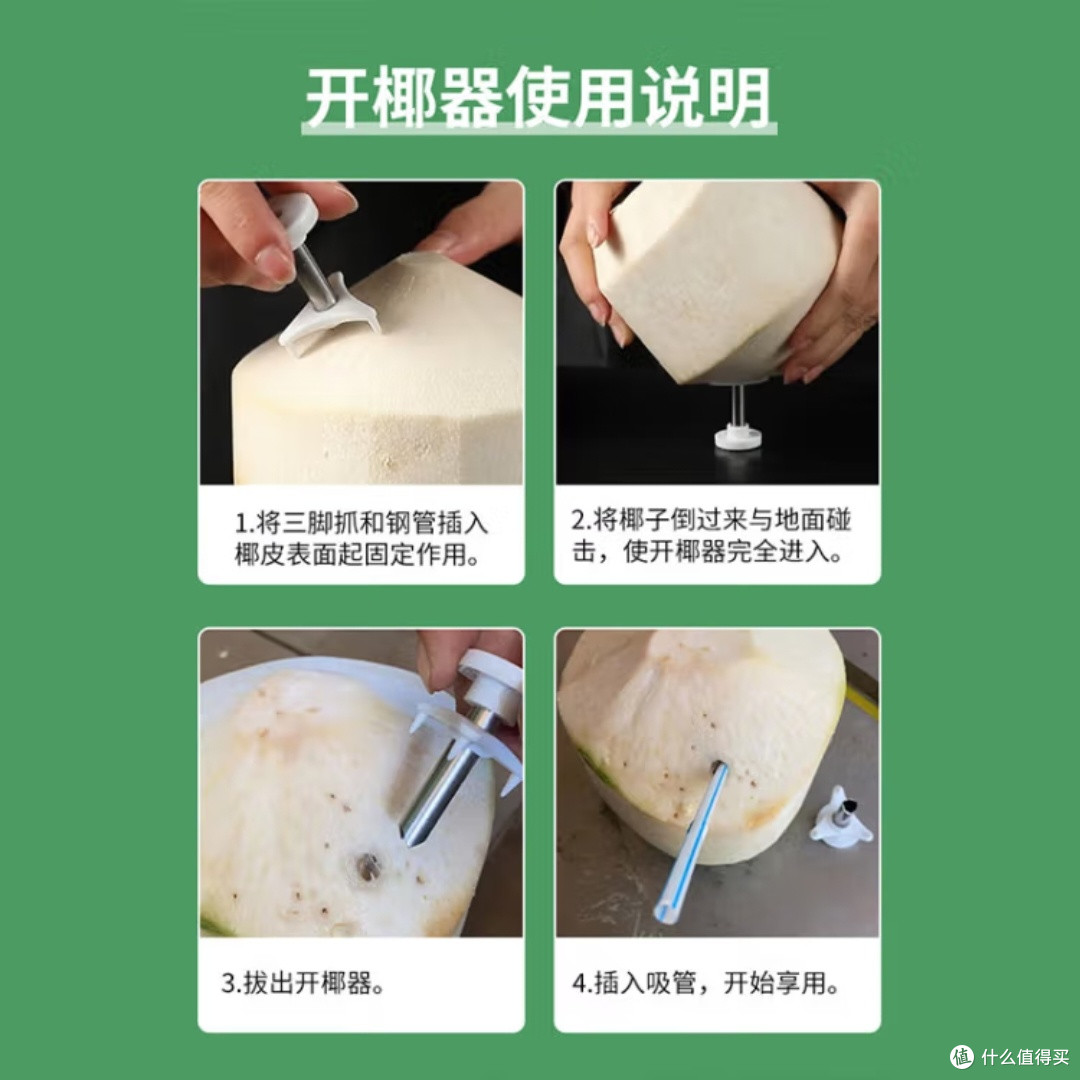 开椰器使用说明

1.将三脚抓和钢管插入椰皮表面起固定作用。

2.将椰子倒过来与地面碰击，使开椰器完全进入。

3.拔出开椰器。

4.插入吸管，开始享用。

值 什么值得买