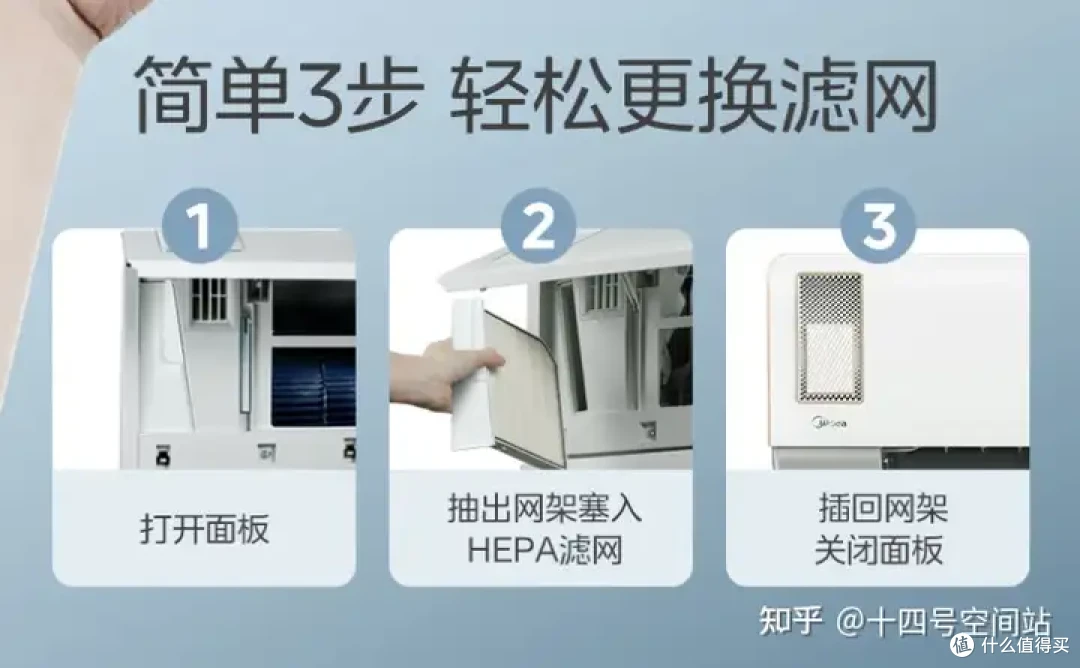 简单3步 轻松更换滤网

1

打开面板

2

抽出网架塞入
HEPA滤网

3

Midea

插回网架
关闭面板

知乎 @十四号空间站