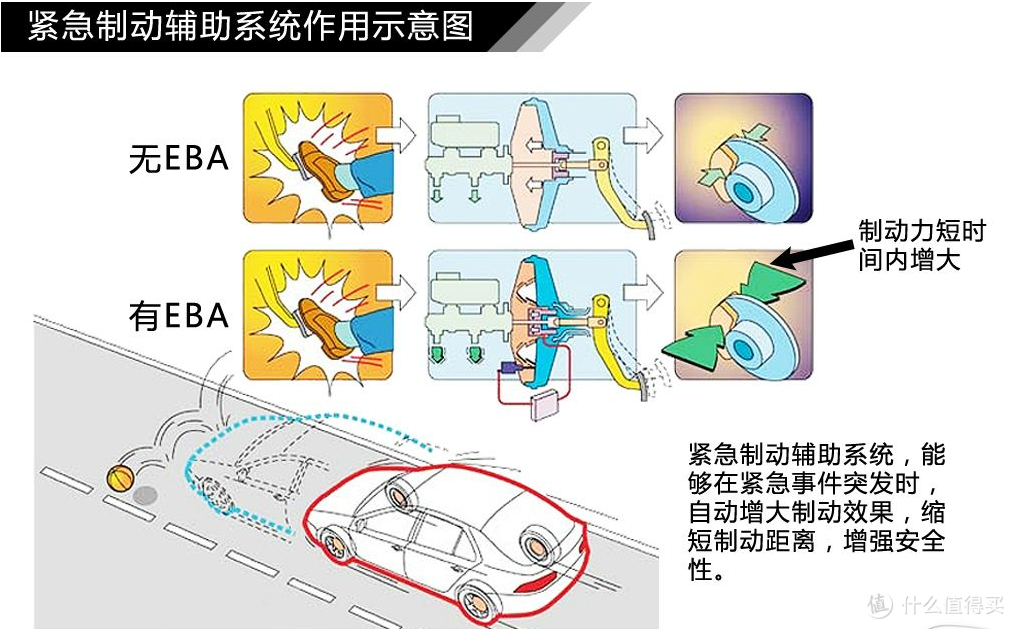 紧急制动辅助系统作用示意图

无EBA

有EBA

制动力短时间内增大

紧急制动辅助系统，能够在紧急事件突发时，自动增大制动效果，缩短制动距离，增强安全性。

值 什么值得买