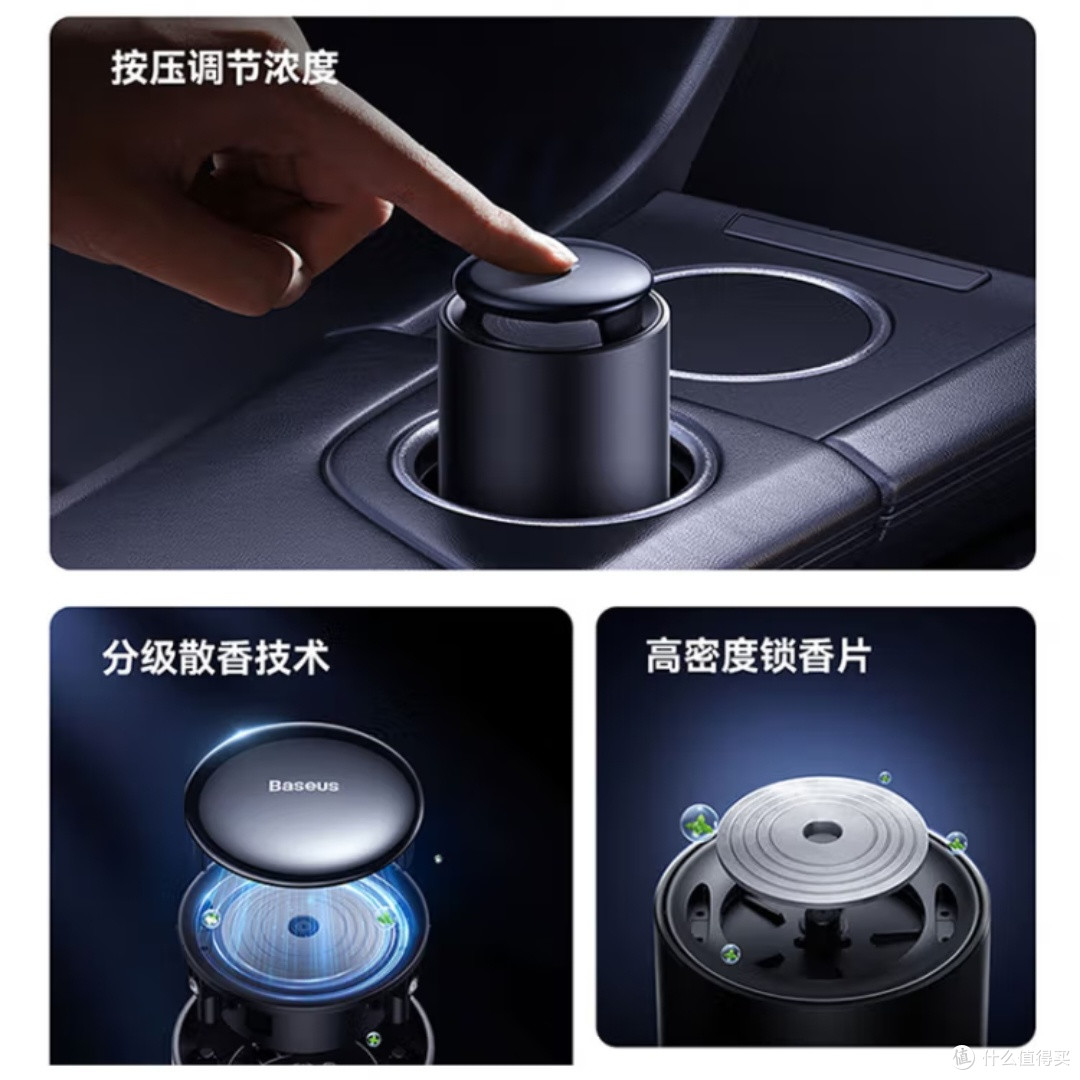 按压调节浓度

分级散香技术

Baseus

高密度锁香片

值 什么值得买