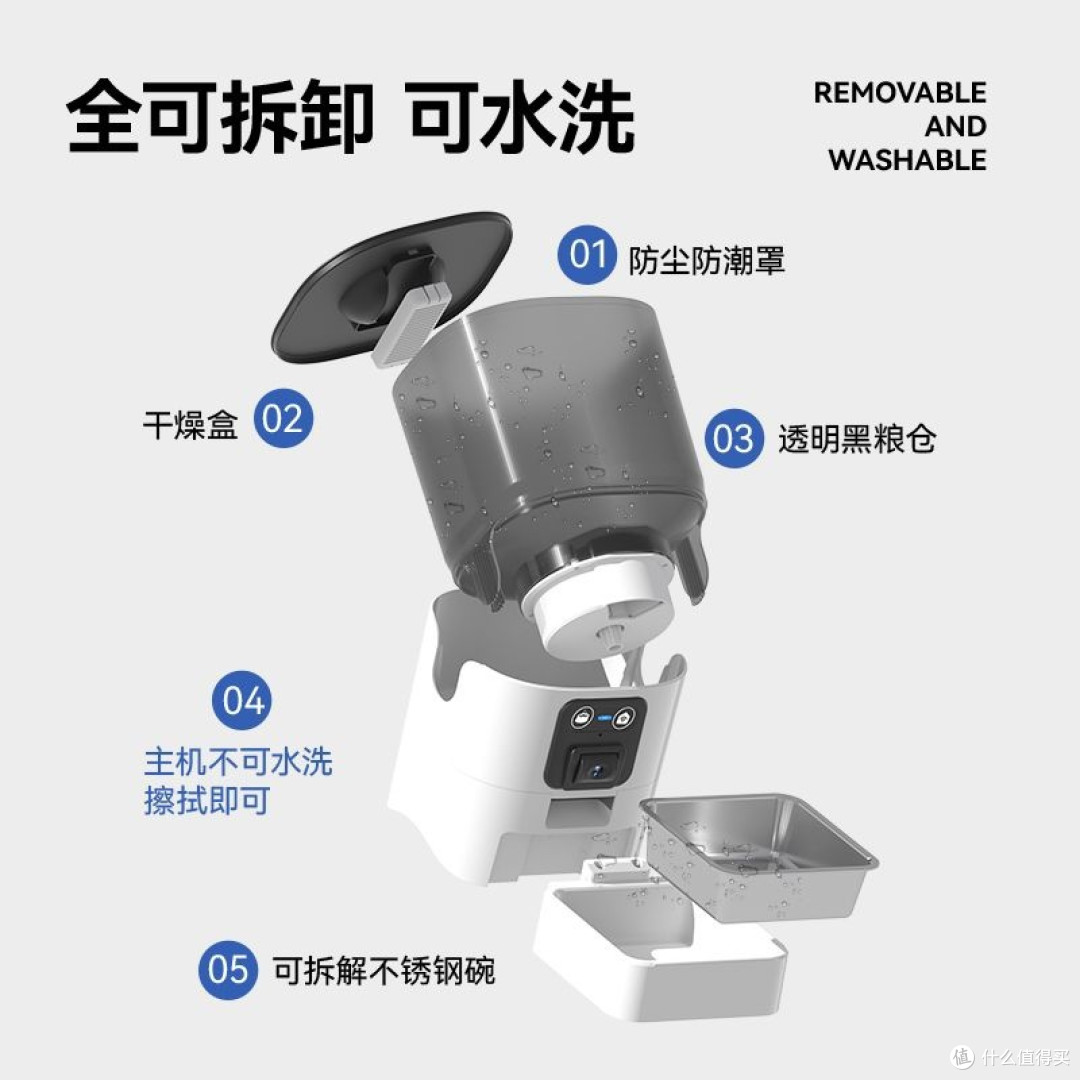 全可拆卸 可水洗

REMOVABLE AND WASHABLE

01 防尘防潮罩

干燥盒 02

03 透明黑粮仓

04

主机不可水洗
擦拭即可

05 可拆解不锈钢碗

值 什么值得买