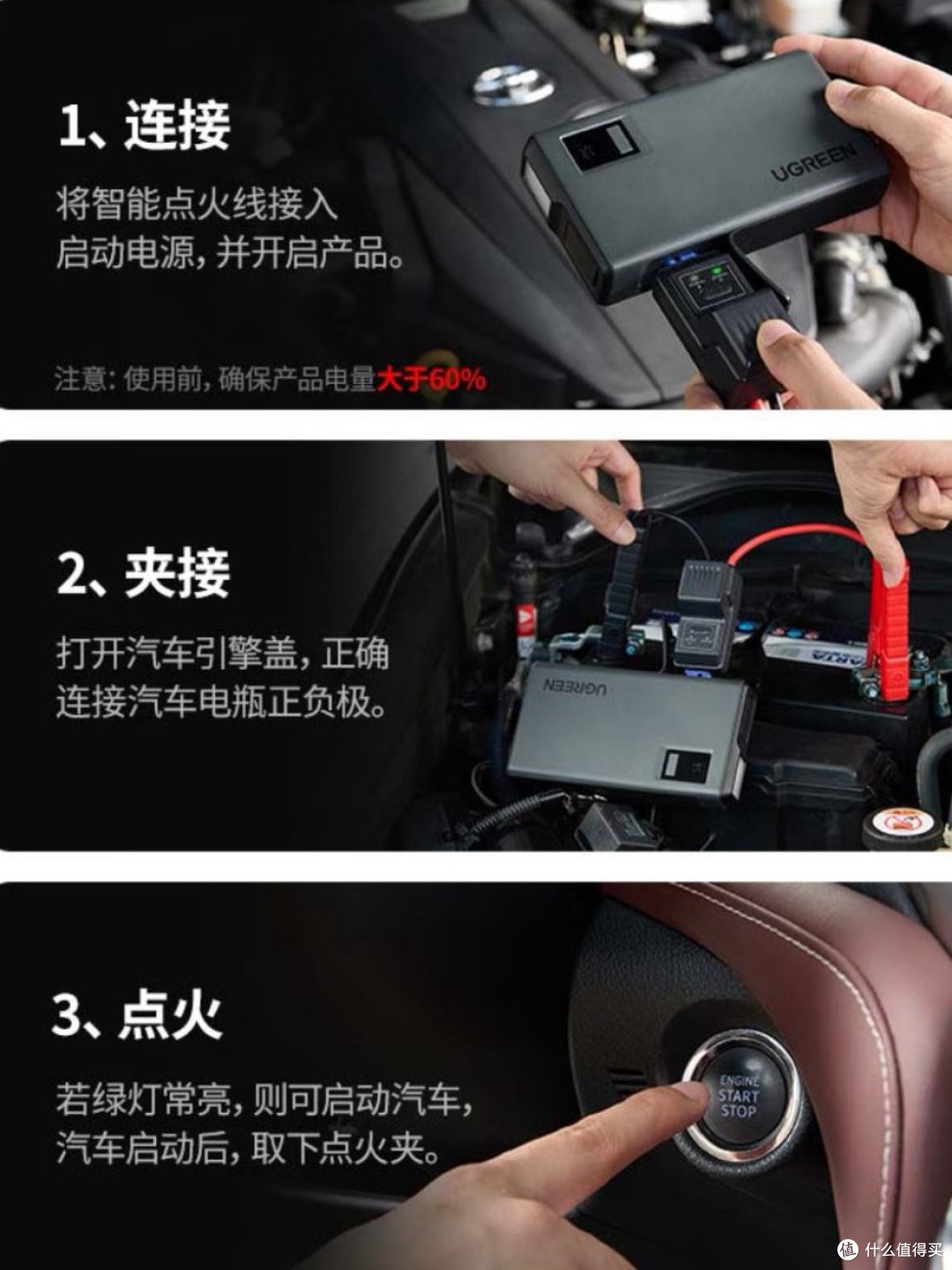 1、连接

将智能点火线接入启动电源，并开启产品。

UGREEN

注意：使用前，确保产品电量大于60%

2、夹接

打开汽车引擎盖，正确连接汽车电瓶正负极。

UGREEN

3、点火

若绿灯常亮，则可启动汽车，汽车启动后，取下点火夹。

ENGINE START STOP

值 什么值得买