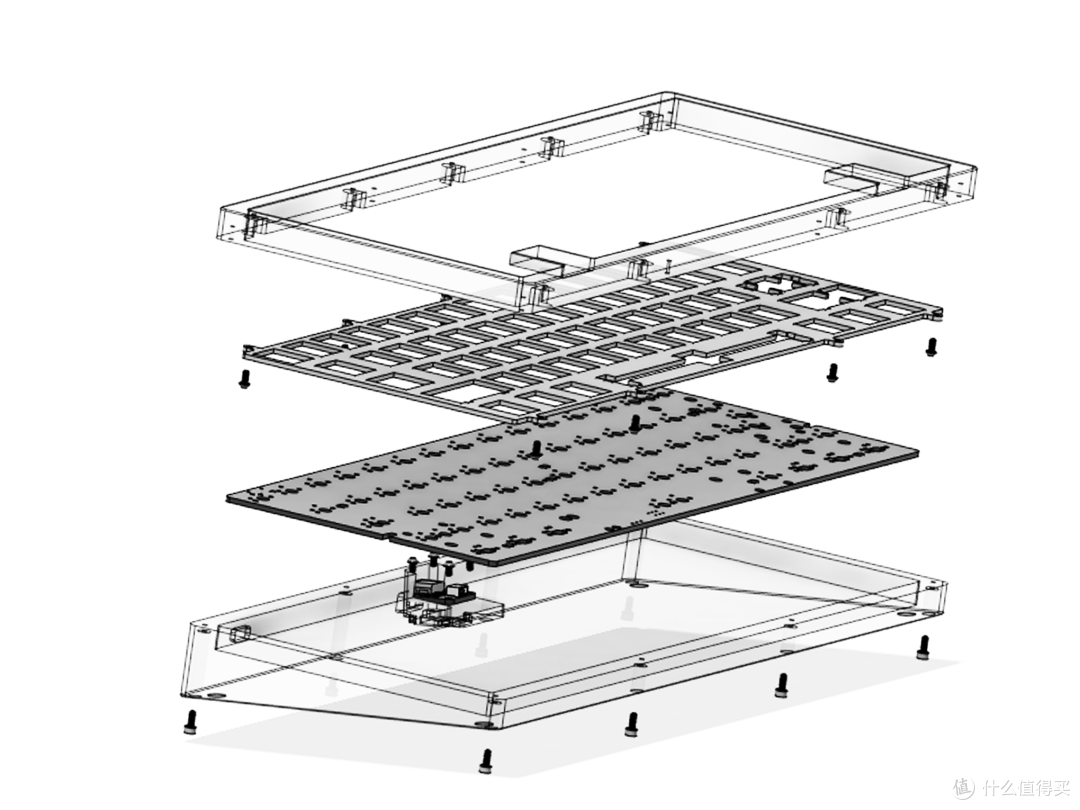 值 什么值得买