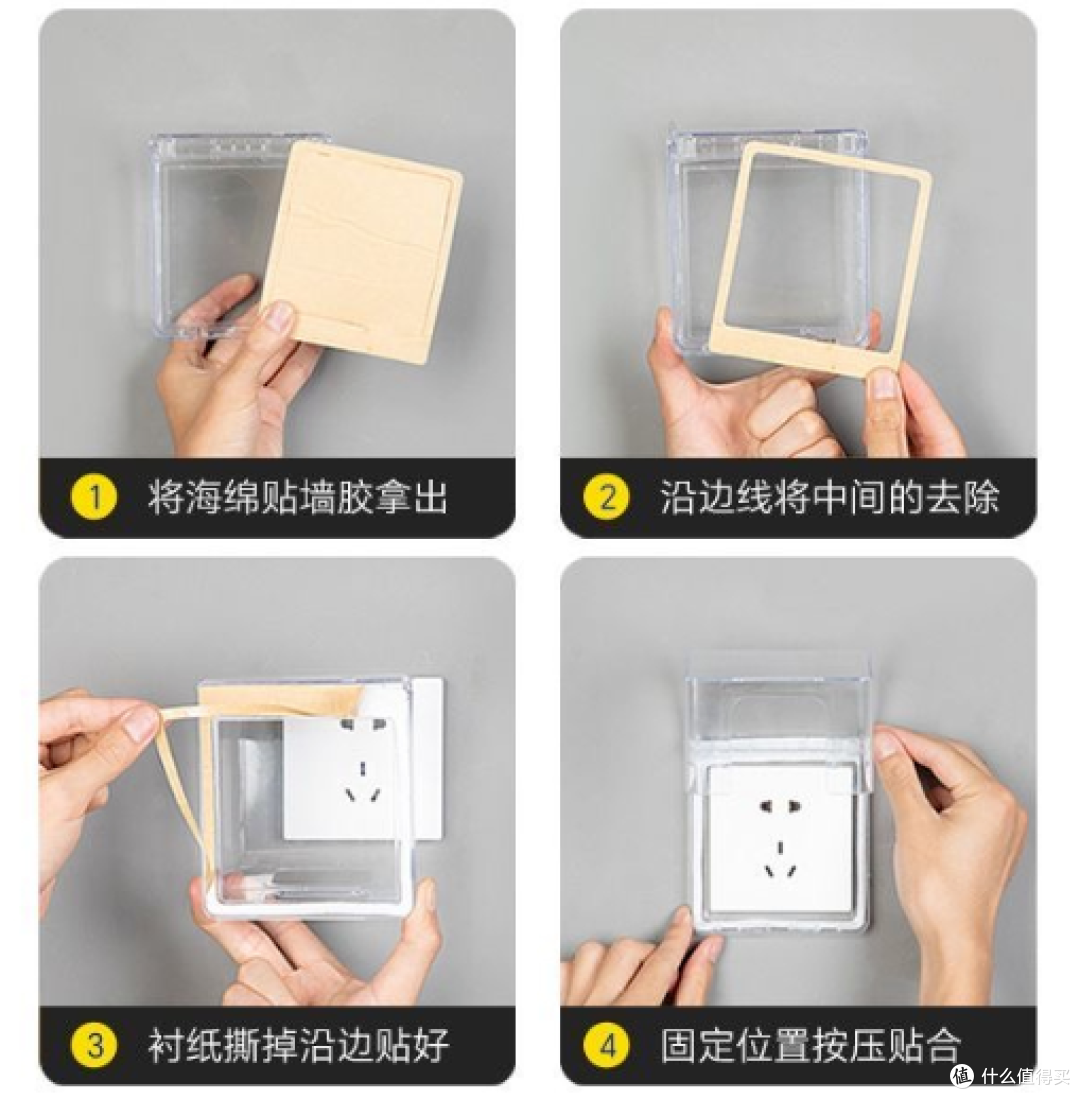 1 将海绵贴墙胶拿出

2 沿边线将中间的去除

3 衬纸撕掉沿边贴好

4 固定位置按压贴合

值 什么值得买