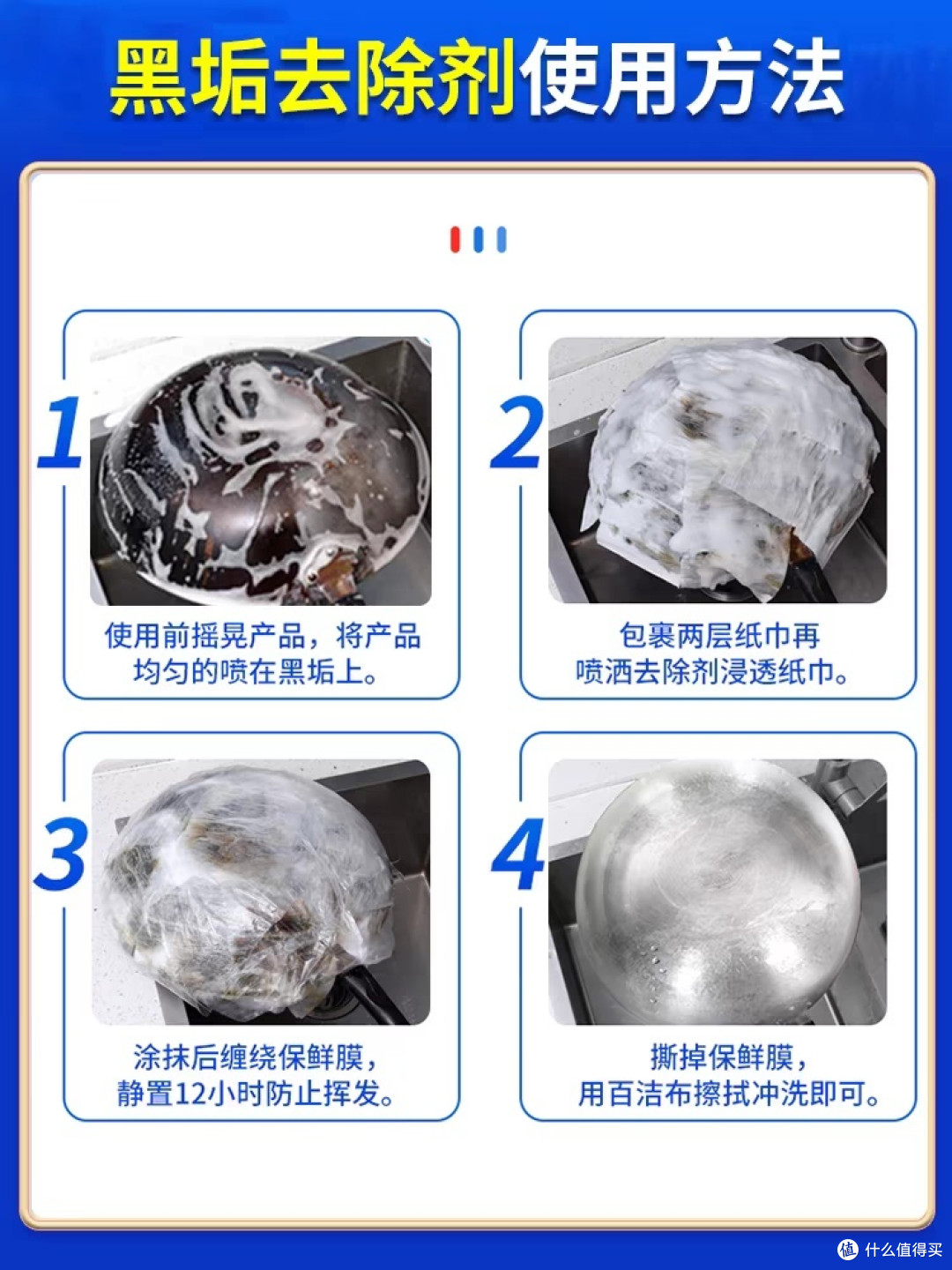 黑垢去除剂使用方法

1
使用前摇晃产品，将产品均匀的喷在黑垢上。

2
包裹两层纸巾再喷洒去除剂浸透纸巾。

3
涂抹后缠绕保鲜膜，静置12小时防止挥发。

4
撕掉保鲜膜，用百洁布擦拭冲洗即可。

值 什么值得买