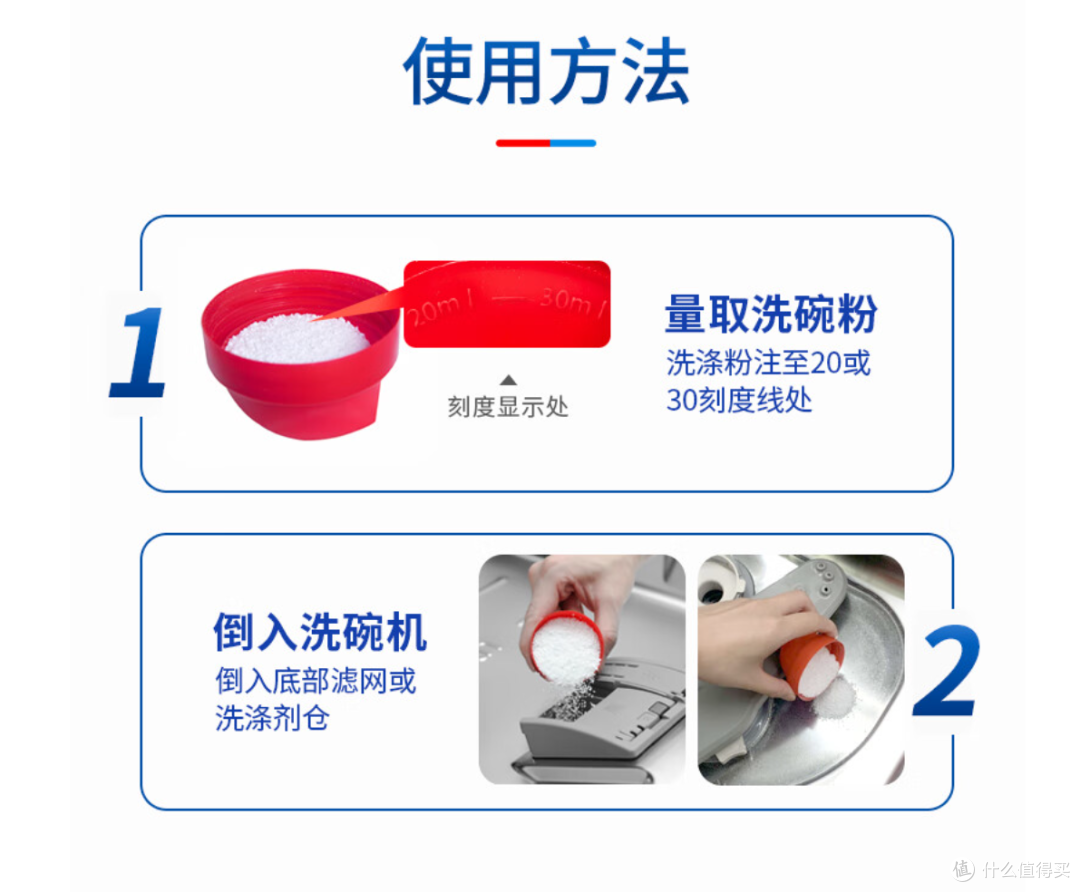 使用方法

1

20ml — 30ml

刻度显示处

量取洗碗粉

洗涤粉注至20或30刻度线处

倒入洗碗机

倒入底部滤网或洗涤剂仓

2

值 什么值得买