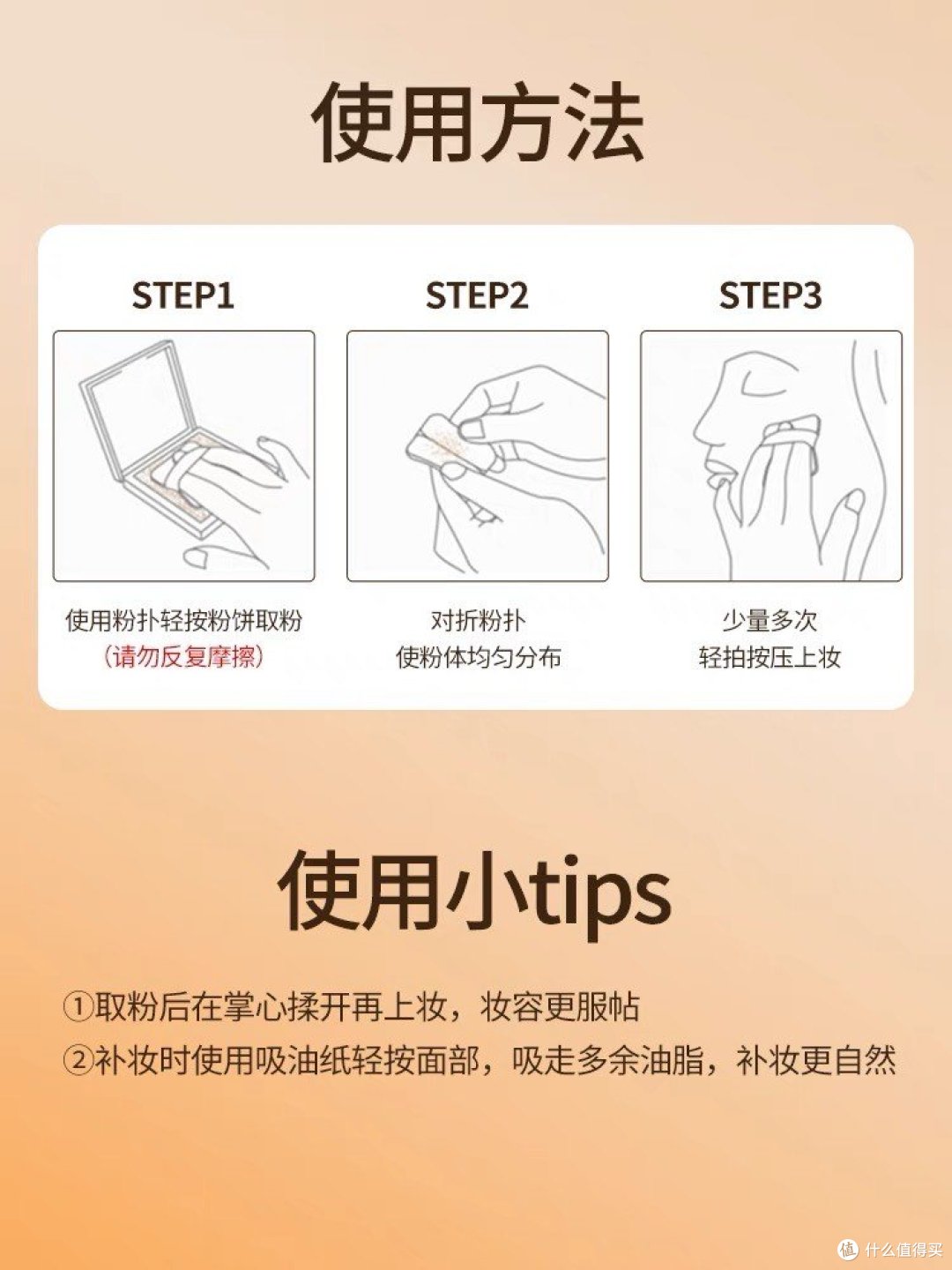 使用方法

STEP1

使用粉扑轻按粉饼取粉
（请勿反复摩擦）

STEP2

对折粉扑
使粉体均匀分布

STEP3

少量多次
轻拍按压上妆

使用小tips

①取粉后在掌心揉开再上妆，妆容更服帖
②补妆时使用吸油纸轻按面部，吸走多余油脂，补妆更自然

值 什么值得买