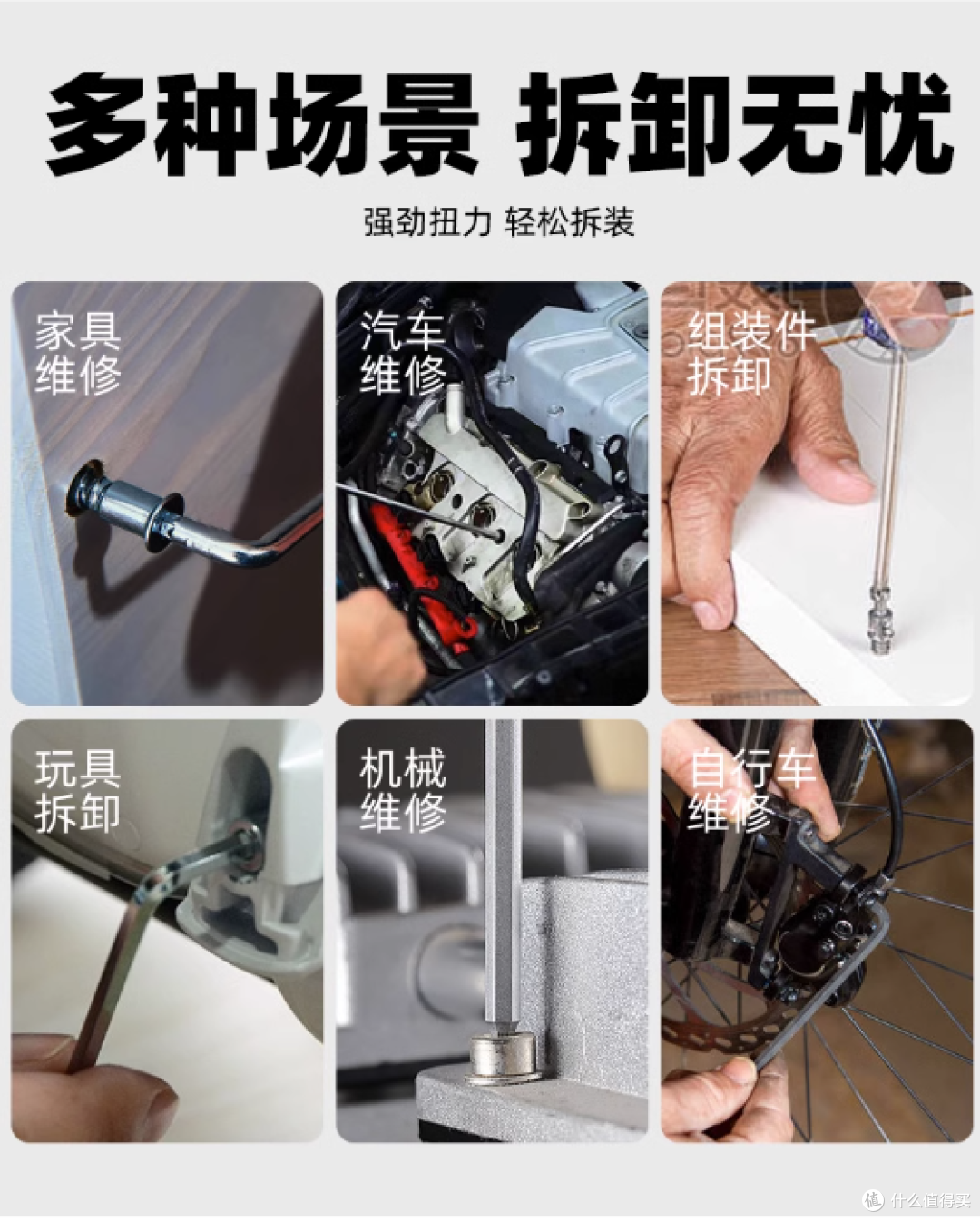 多种场景 拆卸无忧

强劲扭力 轻松拆装

家具维修

汽车维修

组装件拆卸

玩具拆卸

机械维修

自行车维修

值 什么值得买