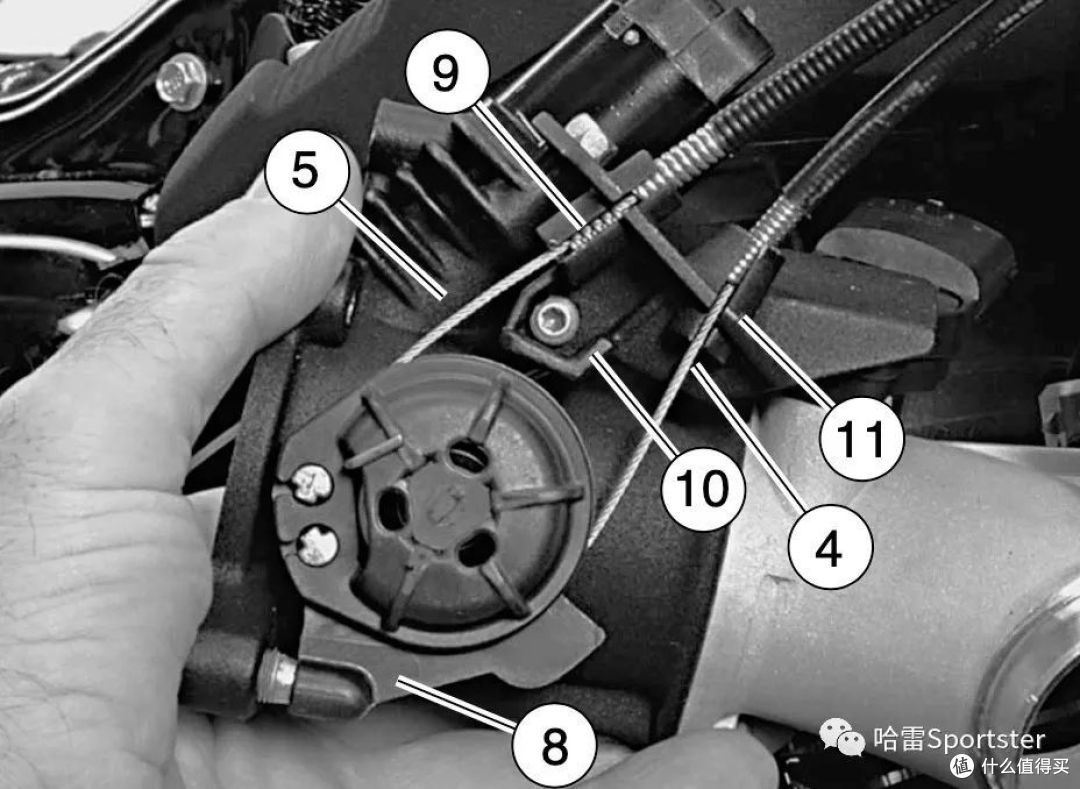 9
5
11
10
4
8
哈雷Sportster
值 什么值得买