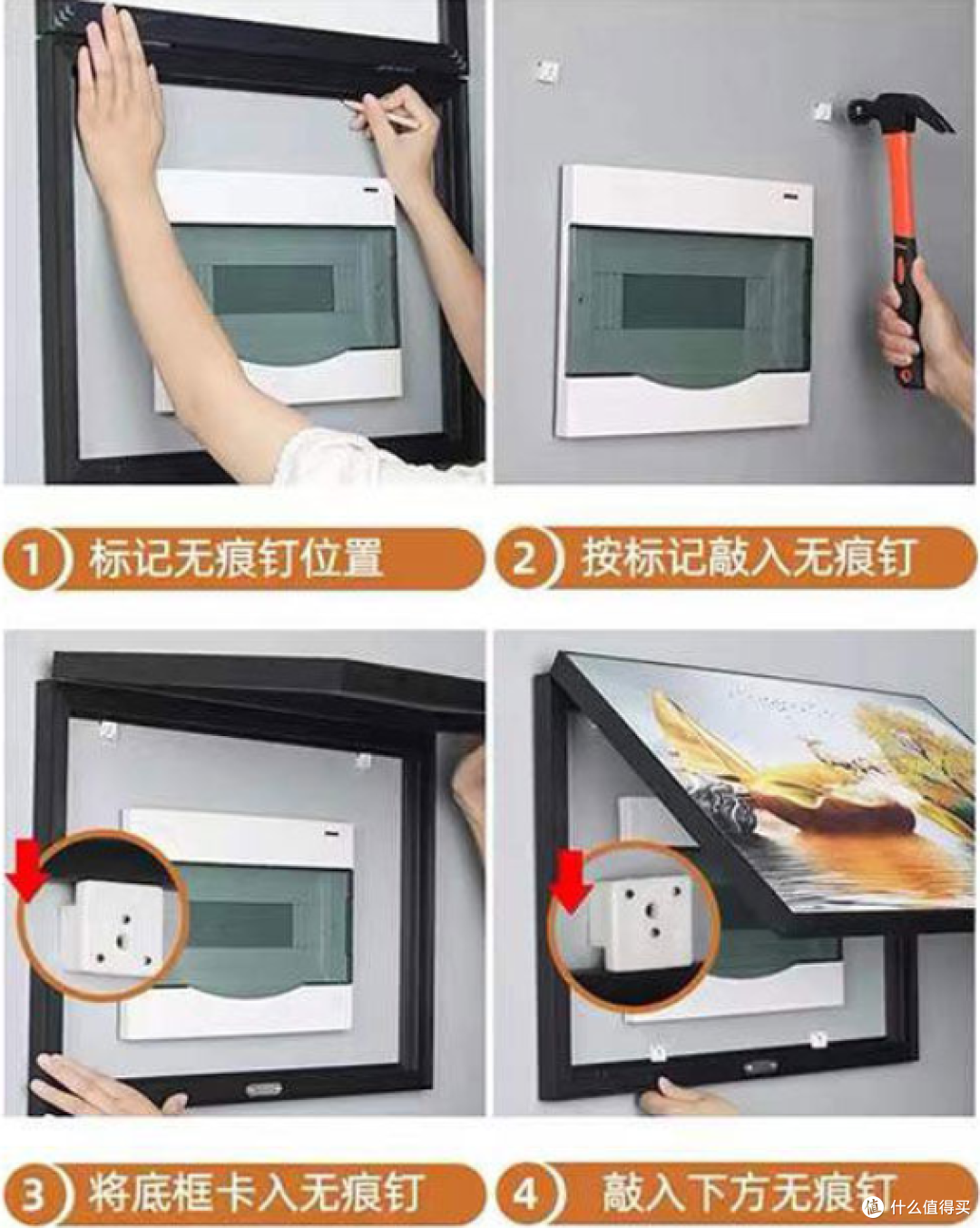 1 标记无痕钉位置

2 按标记敲入无痕钉

3 将底框卡入无痕钉

4 敲入下方无痕钉

值 什么值得买