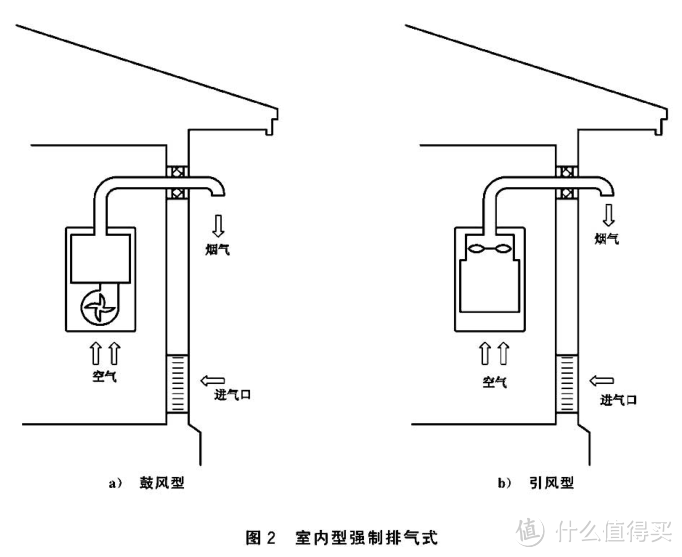 烟气

空气

进气口

a） 鼓风型

烟气

空气

进气口

b） 引风型

图 2 室内型强制排气式

值 什么值得买