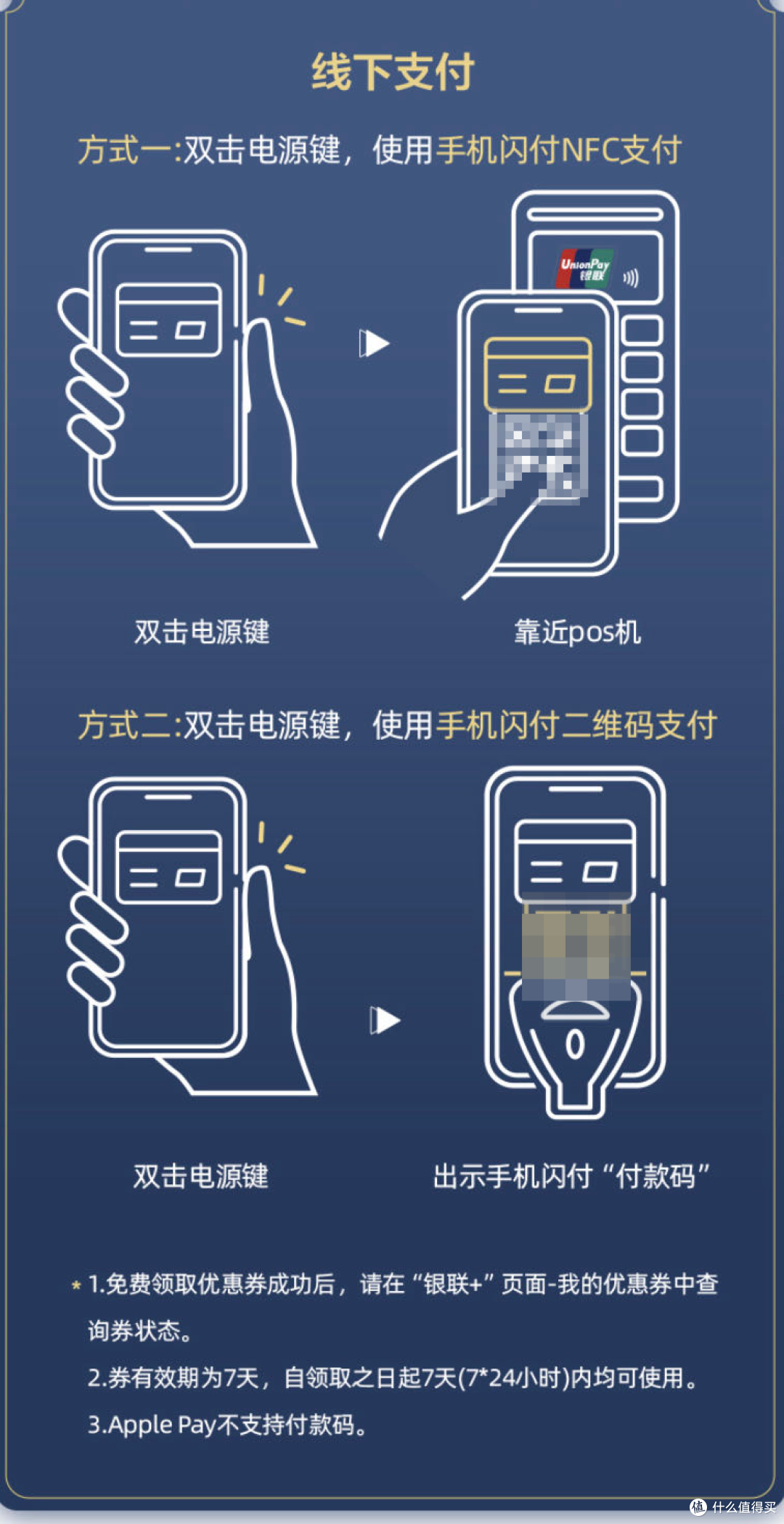 线下支付

方式一:双击电源键，使用手机闪付NFC支付

UnionPay 银联

双击电源键

靠近pos机

方式二:双击电源键，使用手机闪付二维码支付

双击电源键

出示手机闪付“付款码”

* 1.免费领取优惠券成功后，请在“银联+”页面-我的优惠券中查询券状态。

2.券有效期为7天，自领取之日起7天(7*24小时)内均可使用。

3.Apple Pay不支持付款码。

值 什么值得买