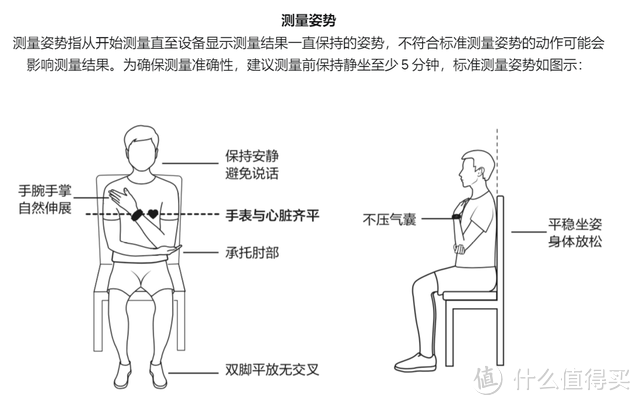 测量姿势

测量姿势指从开始测量直至设备显示测量结果一直保持的姿势，不符合标准测量姿势的动作可能会影响测量结果。为确保测量准确性，建议测量前保持静坐至少 5 分钟，标准测量姿势如图示：

保持安静
避免说话

手腕手掌
自然伸展

手表与心脏齐平

承托肘部

双脚平放无交叉

不压气囊

平稳坐姿
身体放松

值 什么值得买