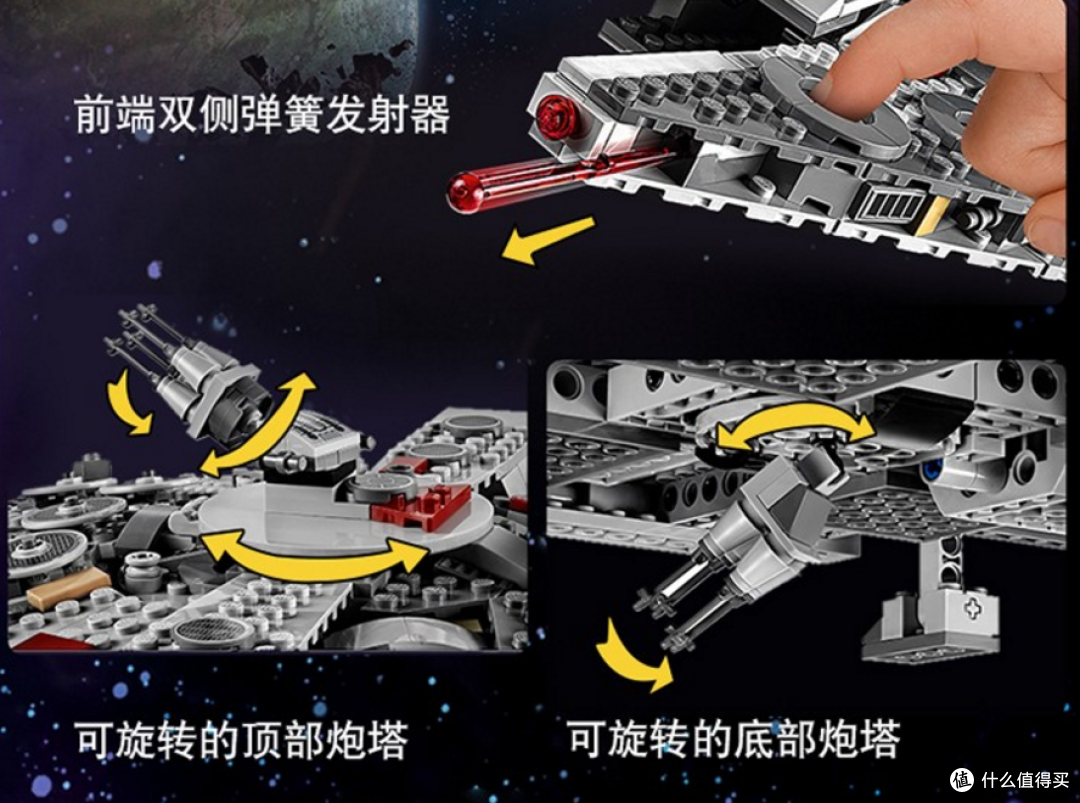 前端双侧弹簧发射器

可旋转的顶部炮塔

可旋转的底部炮塔

值 什么值得买