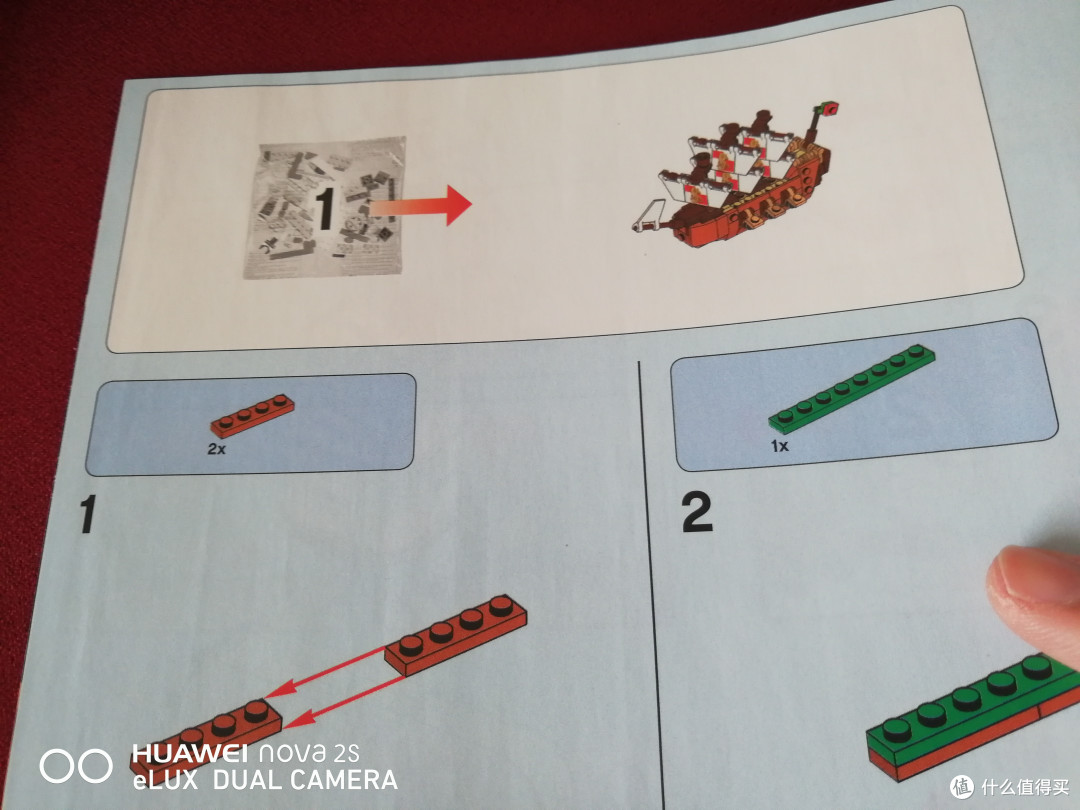 1

2x

1

1x

2

HUAWEI nova 2s
eLUX DUAL CAMERA

值 什么值得买