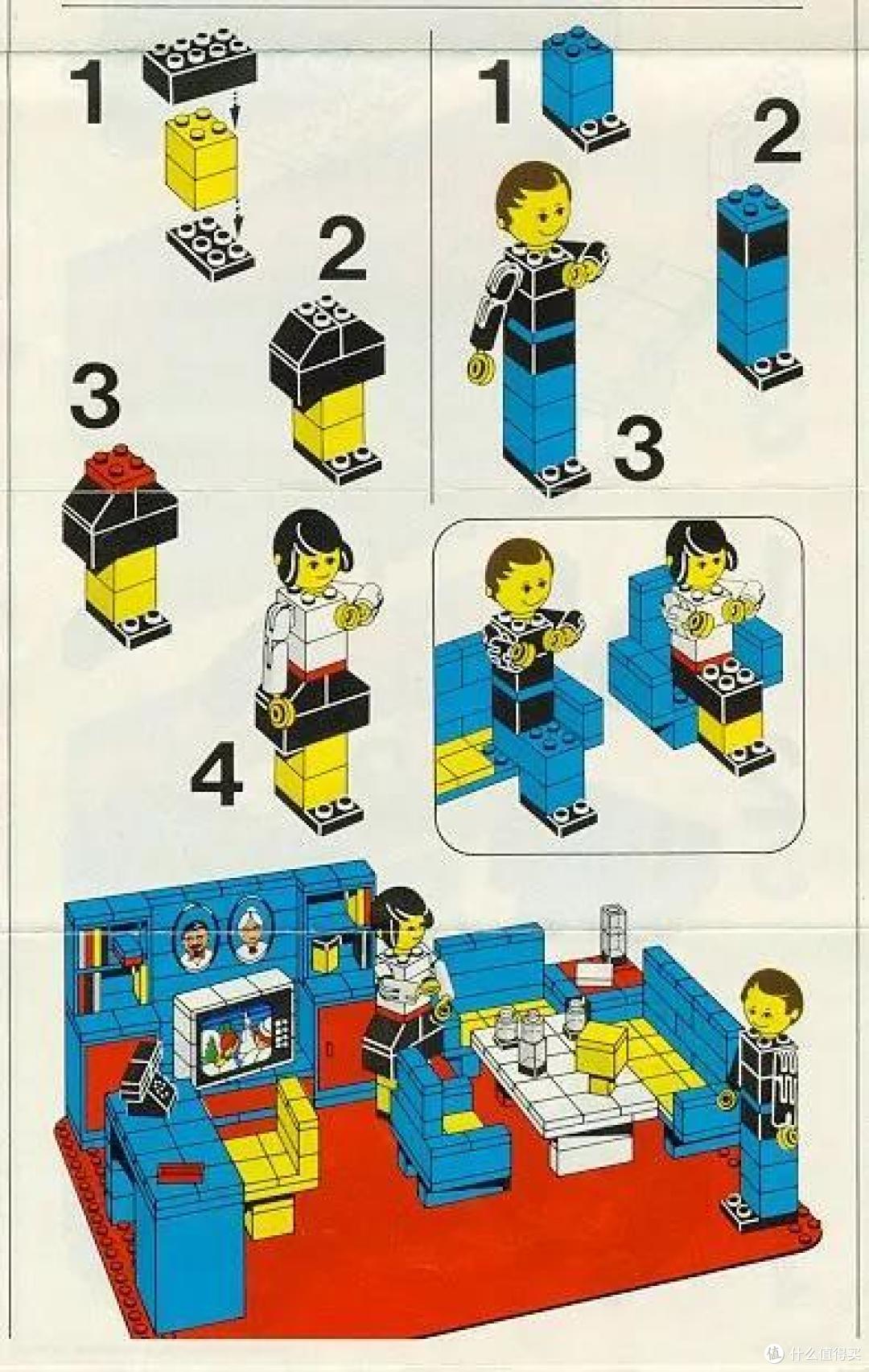 1
2
3
4
1
2
3
值 什么值得买