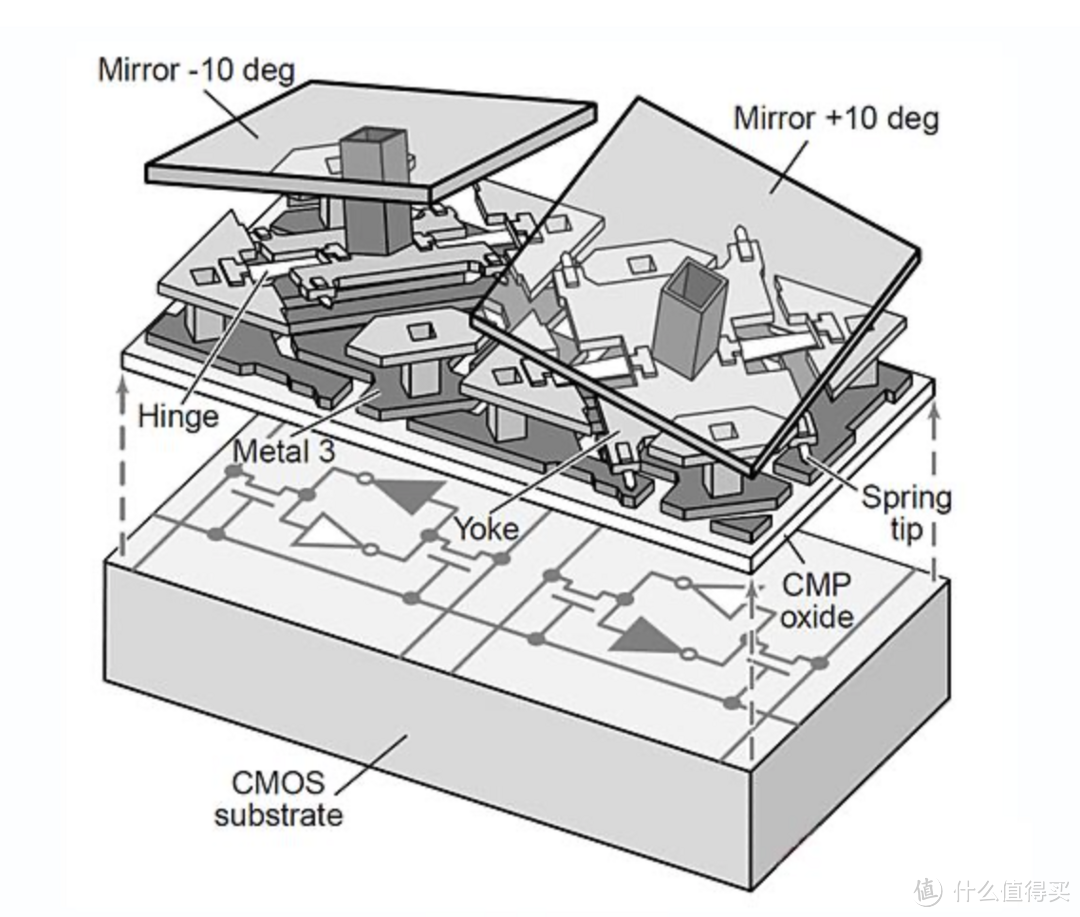 Mirror -10 deg

Mirror +10 deg

Hinge

Metal 3

Yoke

Spring tip

CMP oxide

CMOS substrate

值 什么值得买