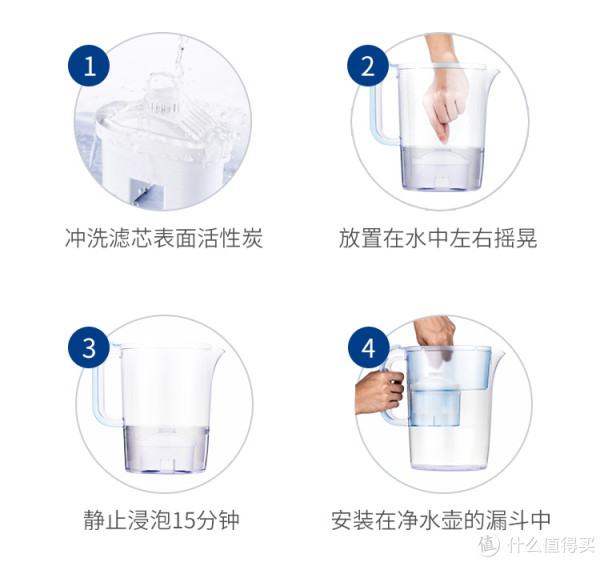 1
冲洗滤芯表面活性炭

2
放置在水中左右摇晃

3
静止浸泡15分钟

4
安装在净水壶的漏斗中

值 什么值得买