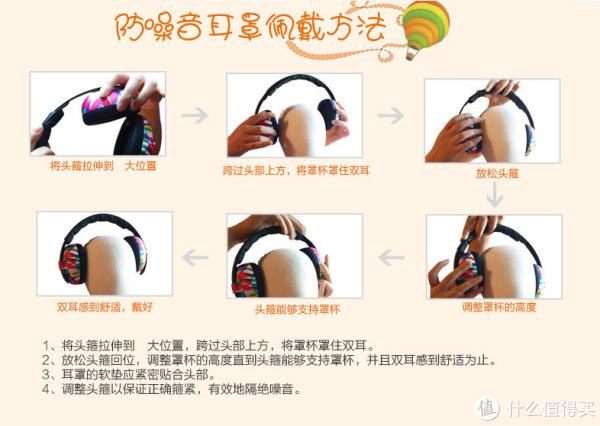 防噪音耳罩佩戴方法

将头箍拉伸到 大位置

跨过头部上方，将罩杯罩住双耳

放松头箍

调整罩杯的高度

头箍能够支持罩杯

双耳感到舒适，戴好

1、将头箍拉伸到 大位置，跨过头部上方，将罩杯罩住双耳。
2、放松头箍回位，调整罩杯的高度直到头箍能够支持罩杯，并且双耳感到舒适为止。
3、耳罩的软垫应紧密贴合头部。
4、调整头箍以保证正确箍紧，有效地隔绝噪音。

值 什么值得买