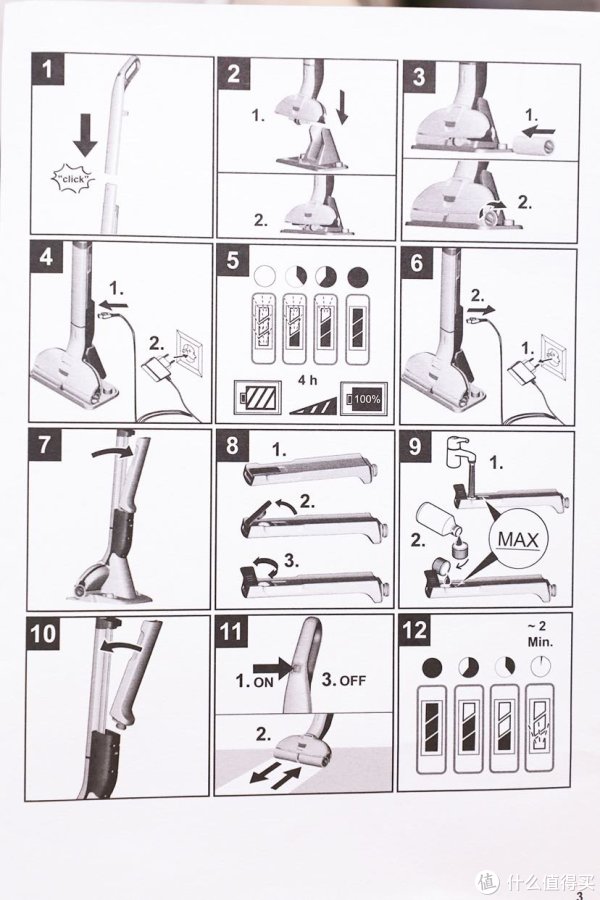 1

"click"

2

1.

2.

3

1.

2.

4

1.

2.

5

4 h

100%

6

2.

1.

7

8

1.

2.

3.

9

1.

2.

MAX

10

11

1. ON

3. OFF

2.

12

~ 2 Min.

3

值 什么值得买