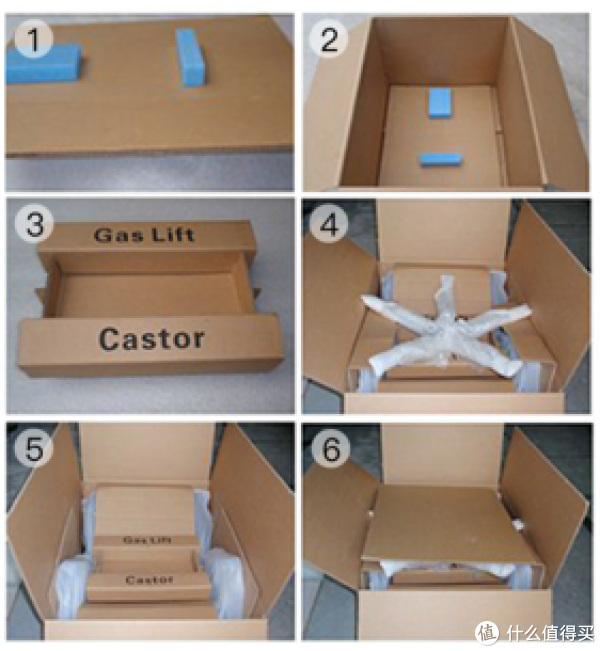 1

2

3

Gas Lift

Castor

4

5

Gas Lift

Castor

6

值 什么值得买