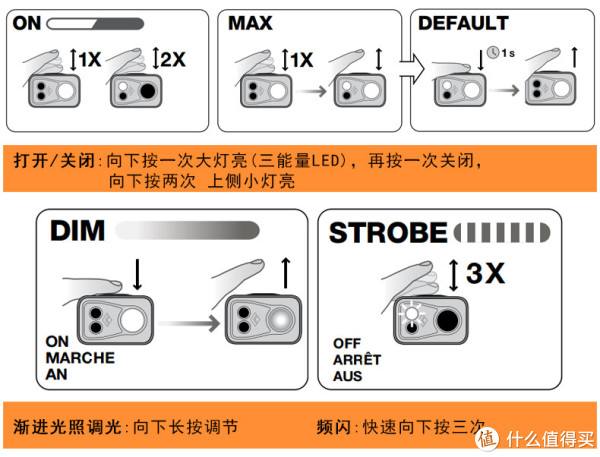 ON
1X
2X

MAX
1X

DEFAULT
1s

打开/关闭:向下按一次大灯亮(三能量LED),再按一次关闭,
向下按两次 上侧小灯亮

DIM
ON
MARCHE
AN

STROBE
3X
OFF
ARRÊT
AUS

渐进光照调光:向下长按调节

频闪:快速向下按三次

值 什么值得买