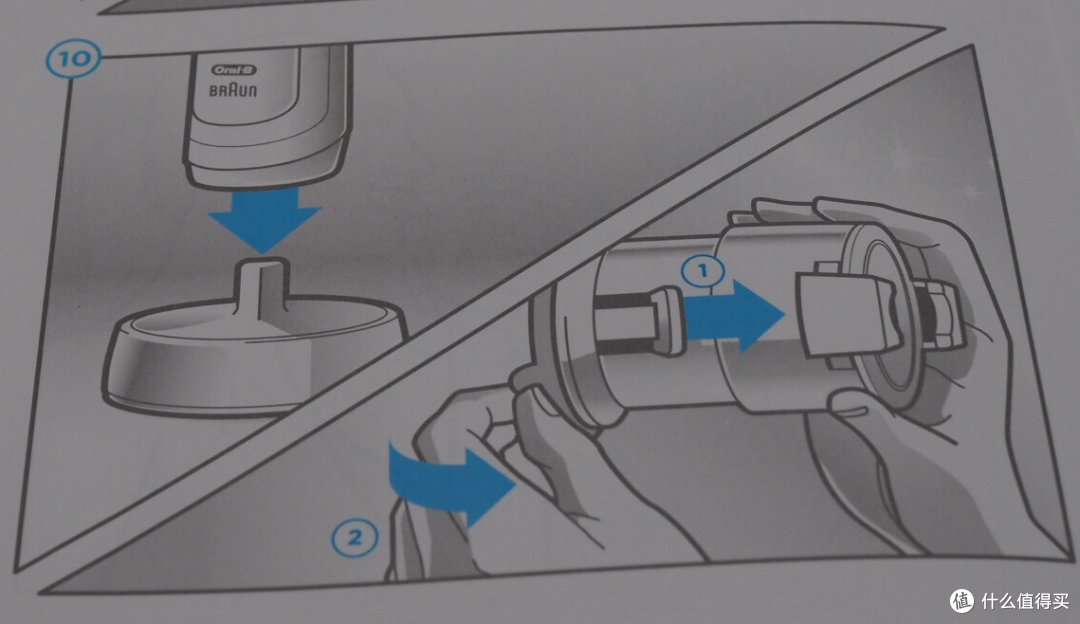 10

Oral-B
BRAUN

1

2

值 什么值得买