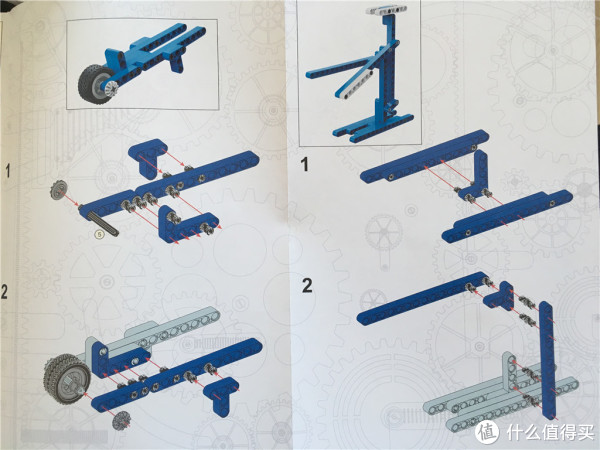 1

5

2

1

2

值 什么值得买