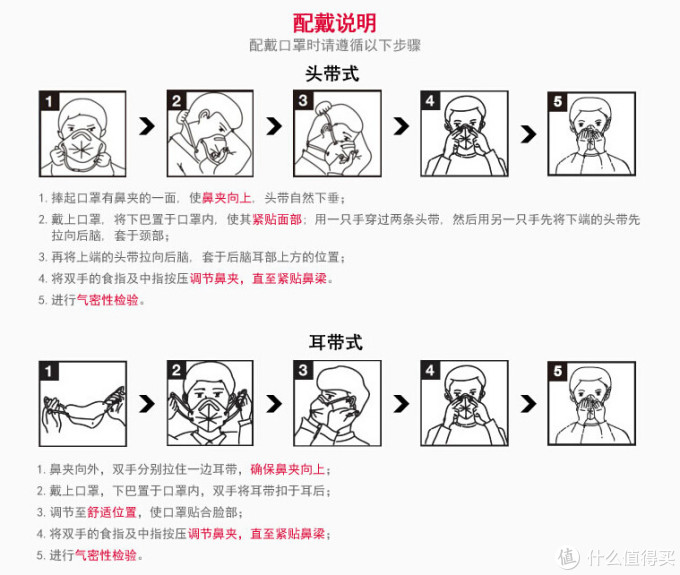 配戴说明
配戴口罩时请遵循以下步骤

头带式

1 2 3 4 5

1. 捧起口罩有鼻夹的一面，使鼻夹向上，头带自然下垂；
2. 戴上口罩，将下巴置于口罩内，使其紧贴面部；用一只手穿过两条头带，然后用另一只手先将下端的头带先拉向后脑，套于颈部；
3. 再将上端的头带拉向后脑，套于后脑耳部上方的位置；
4. 将双手的食指及中指按压调节鼻夹，直至紧贴鼻梁。
5. 进行气密性检验。

耳带式

1 2 3 4 5

1. 鼻夹向外，双手分别拉住一边耳带，确保鼻夹向上；
2. 戴上口罩，下巴置于口罩内，双手将耳带扣于耳后；
3. 调节至舒适位置，使口罩贴合脸部；
4. 将双手的食指及中指按压调节鼻夹，直至紧贴鼻梁；
5. 进行气密性检验。

值 什么值得买