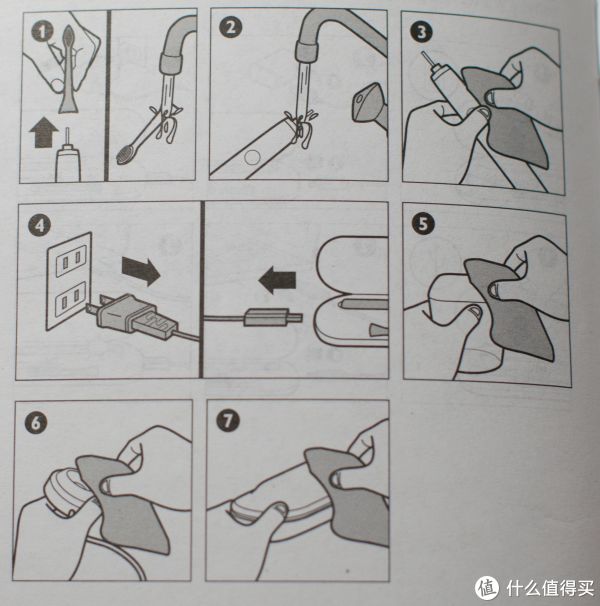 1

2

3

4

5

6

7

值 什么值得买