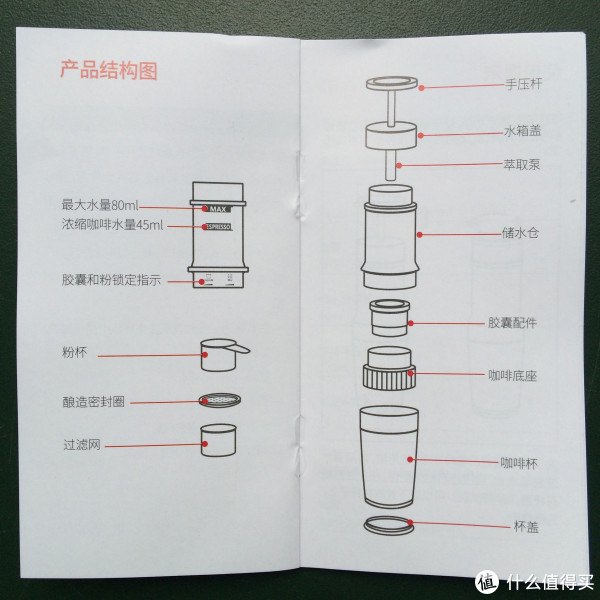 产品结构图

最大水量80ml
MAX
浓缩咖啡水量45ml
ESPRESSO
胶囊和粉锁定指示

粉杯

酿造密封圈

过滤网

手压杆

水箱盖

萃取泵

储水仓

胶囊配件

咖啡底座

咖啡杯

杯盖

值 什么值得买