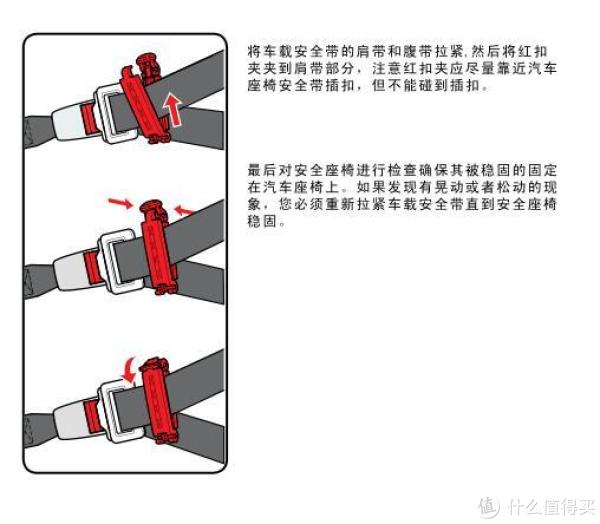 将车载安全带的肩带和腹带拉紧,然后将红扣夹夹到肩带部分，注意红扣夹应尽量靠近汽车座椅安全带插扣，但不能碰到插扣。

最后对安全座椅进行检查确保其被稳固的固定在汽车座椅上。如果发现有晃动或者松动的现象，您必须重新拉紧车载安全带直到安全座椅稳固。

值 什么值得买