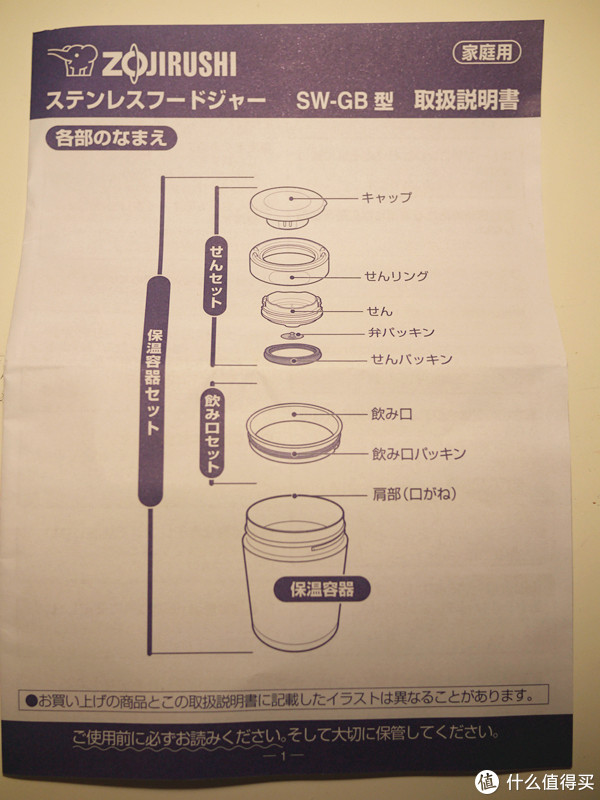 ZOJIRUSHI

家庭用

ステンレスフードジャー SW-GB 型 取扱説明書

各部のなまえ

保温容器セット

せんセット

キャップ

せんリング

せん

弁パッキン

せんパッキン

飲み口セット

飲み口

飲み口パッキン

肩部(口がね)

保温容器

●お買い上げの商品とこの取扱説明書に記載したイラストは異なることがあります。

ご使用前に必ずお読みください。そして大切に保管してください。

—1—

值 什么值得买