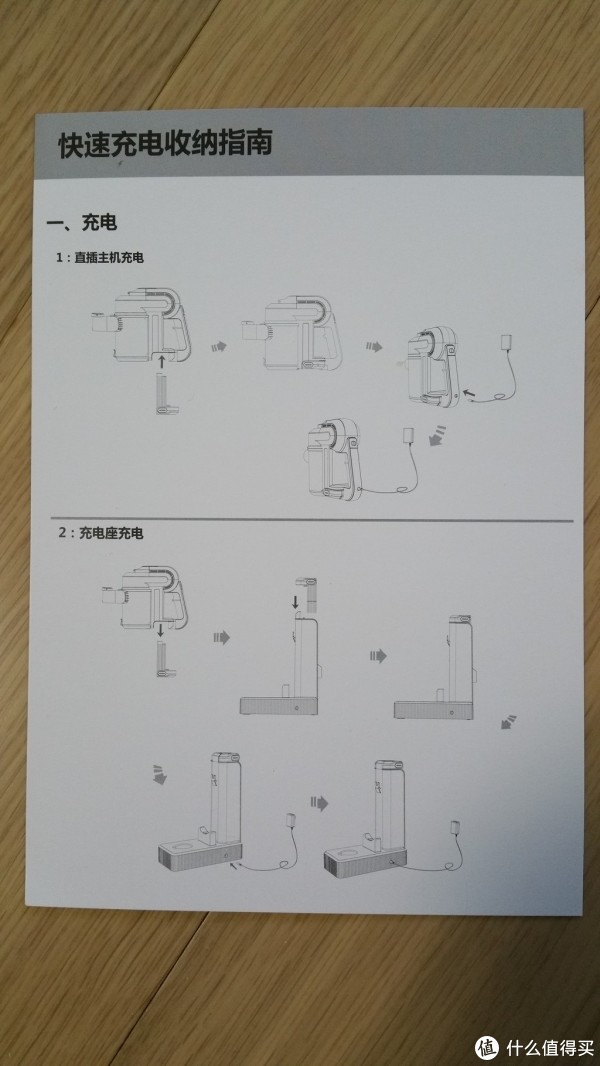 快速充电收纳指南

一、充电

1：直插主机充电

2：充电座充电

值 什么值得买